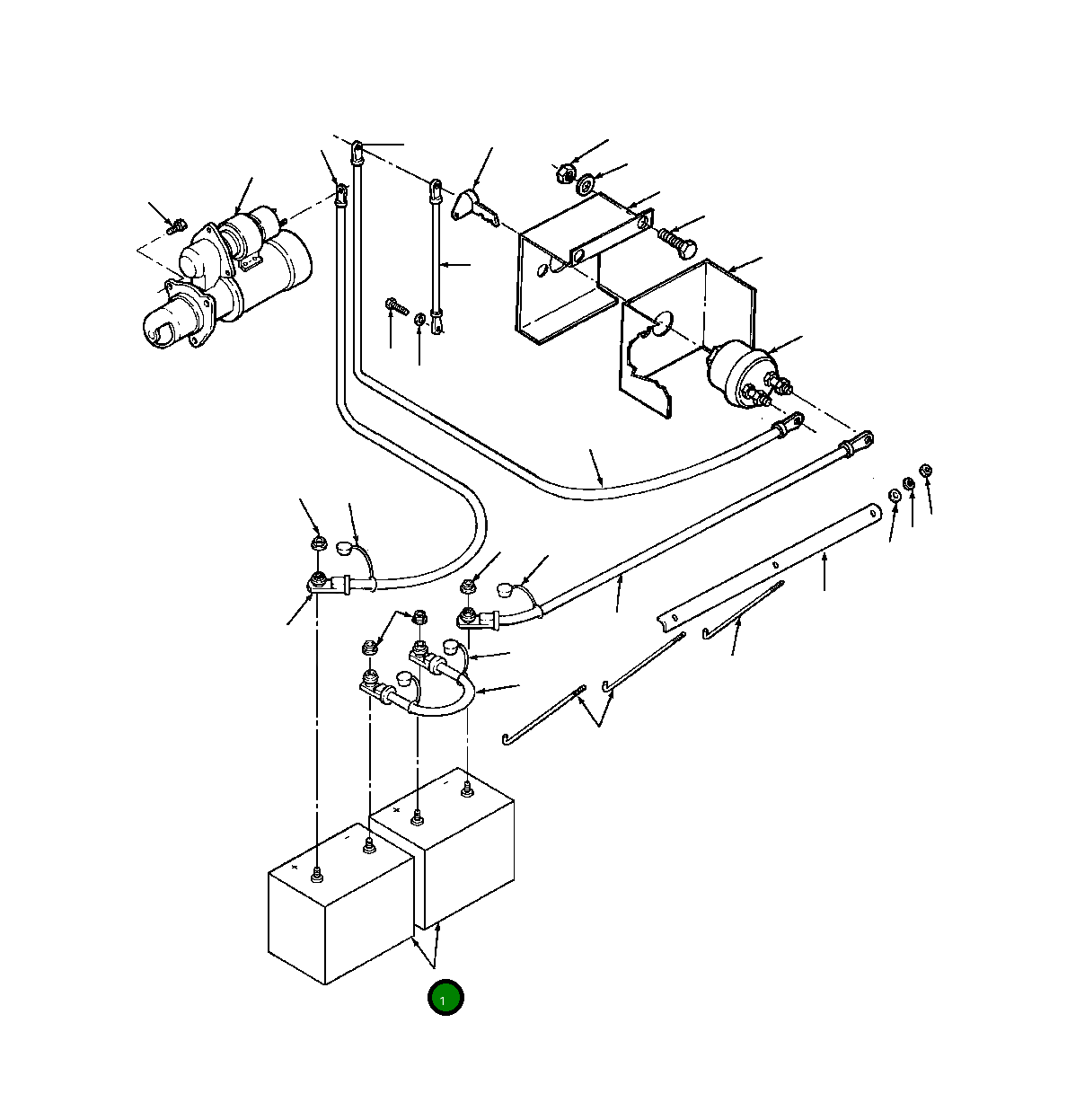 +
-
+
-
1