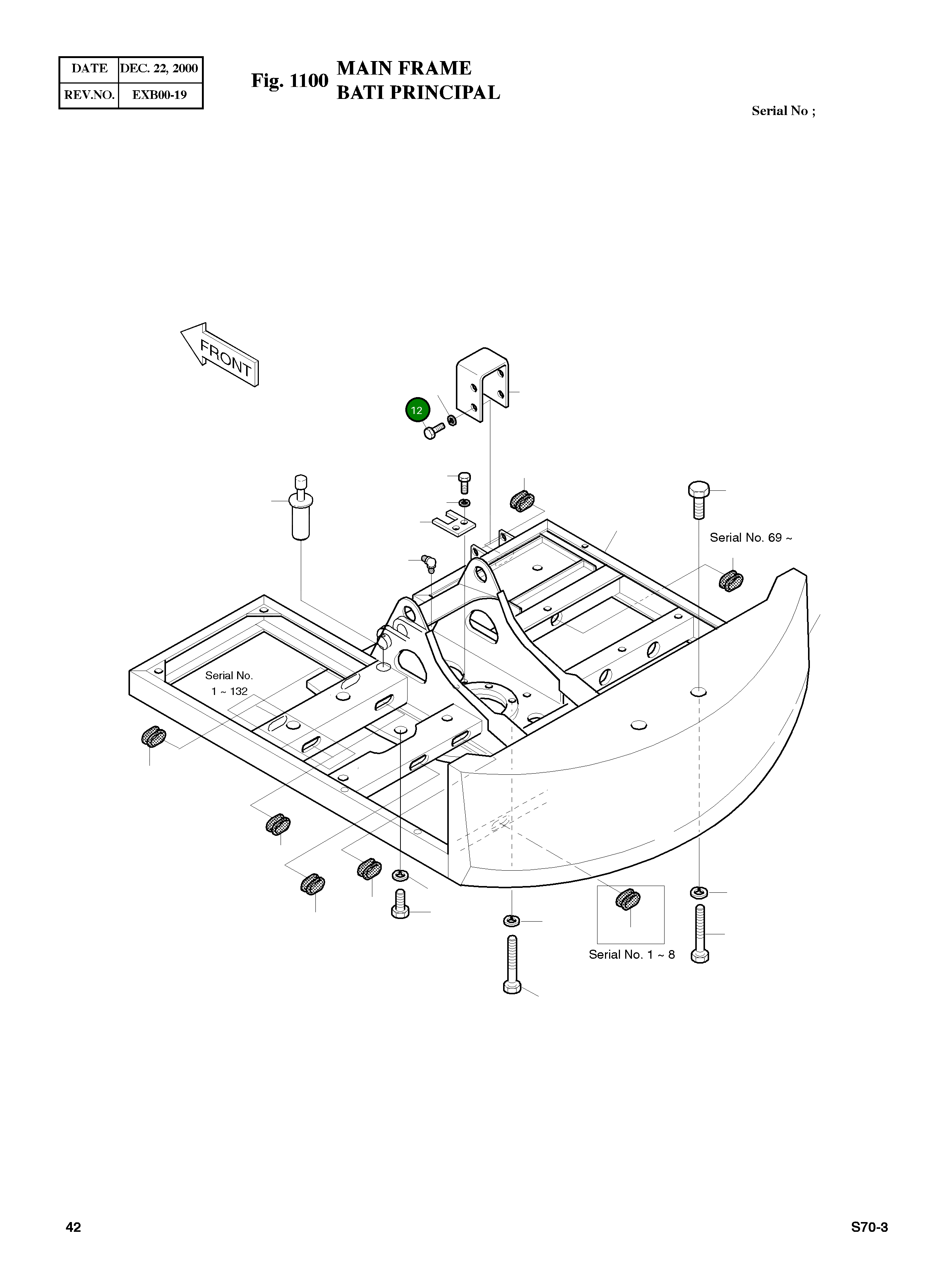 | DATE | DEC. 22, 2000 |
|---|---|
| REV.NO. | EXB00-19 |

Fig. 1100 MAIN FRAME
BATI PRINCIPAL

Serial No ;

FRONT

12

Serial No. 69 ~

Serial No.
1 ~ 132

Serial No. 1 ~ 8

42

S70-3