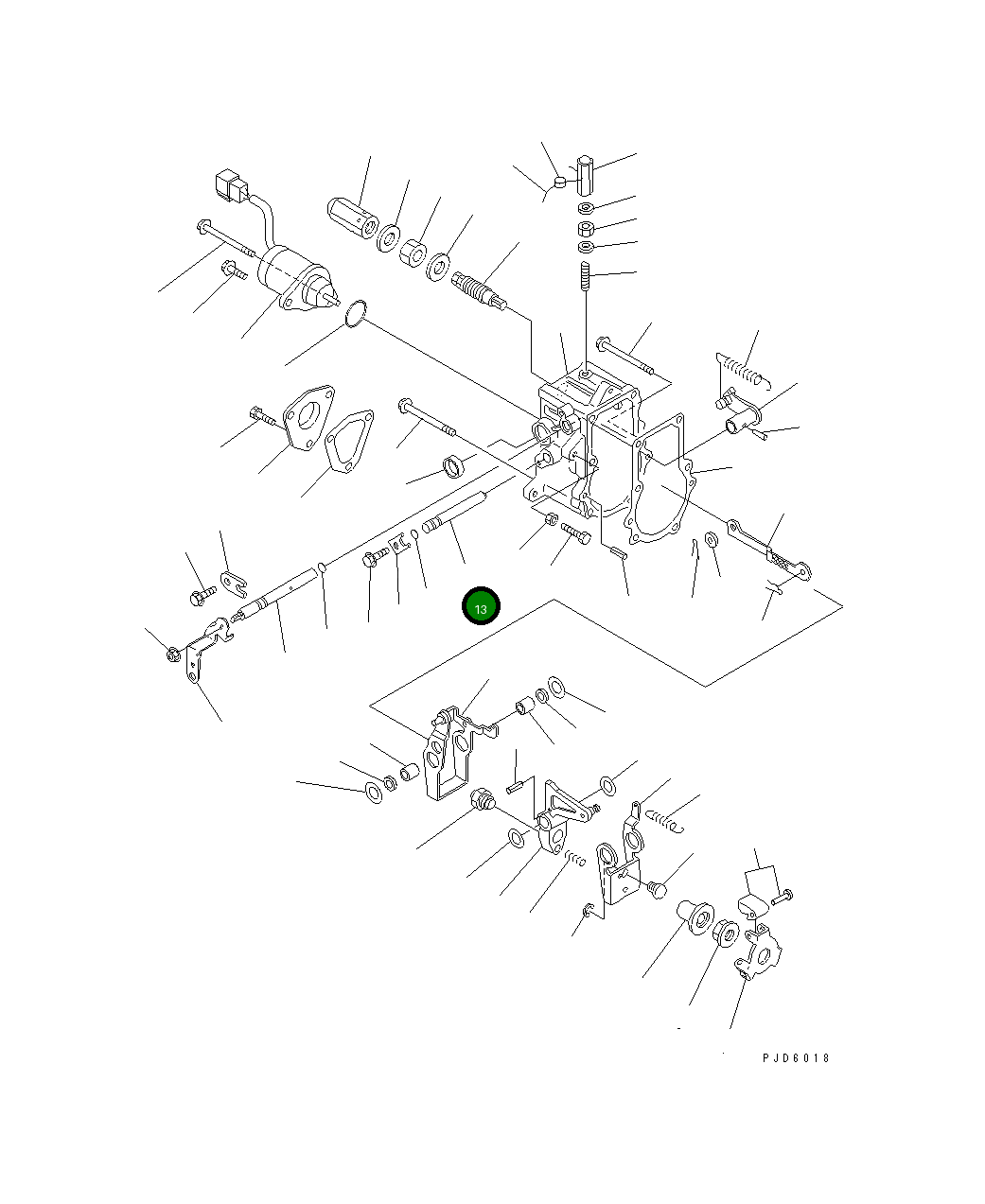 13

PJD6018