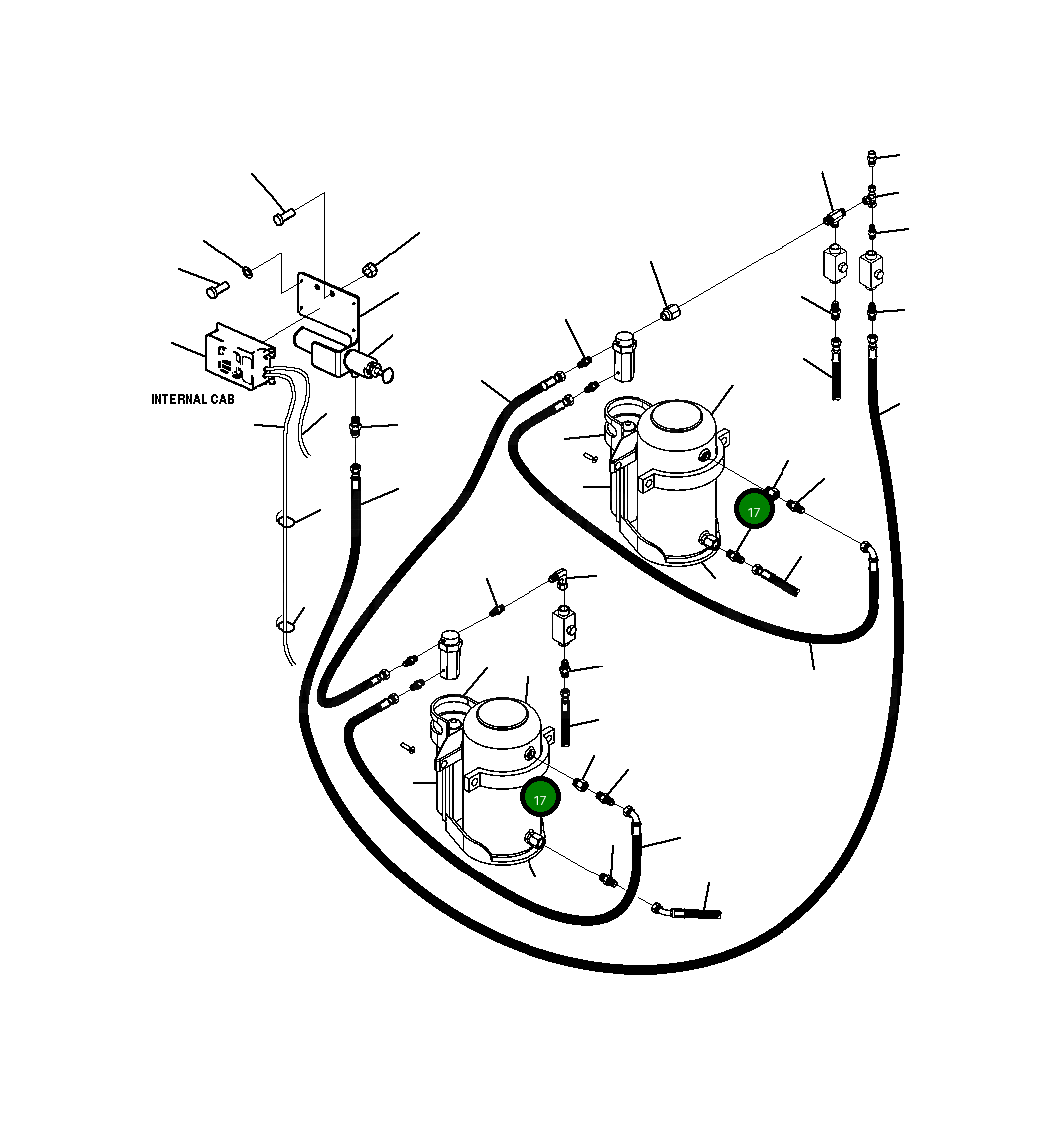 INTERNAL CAB

17

17