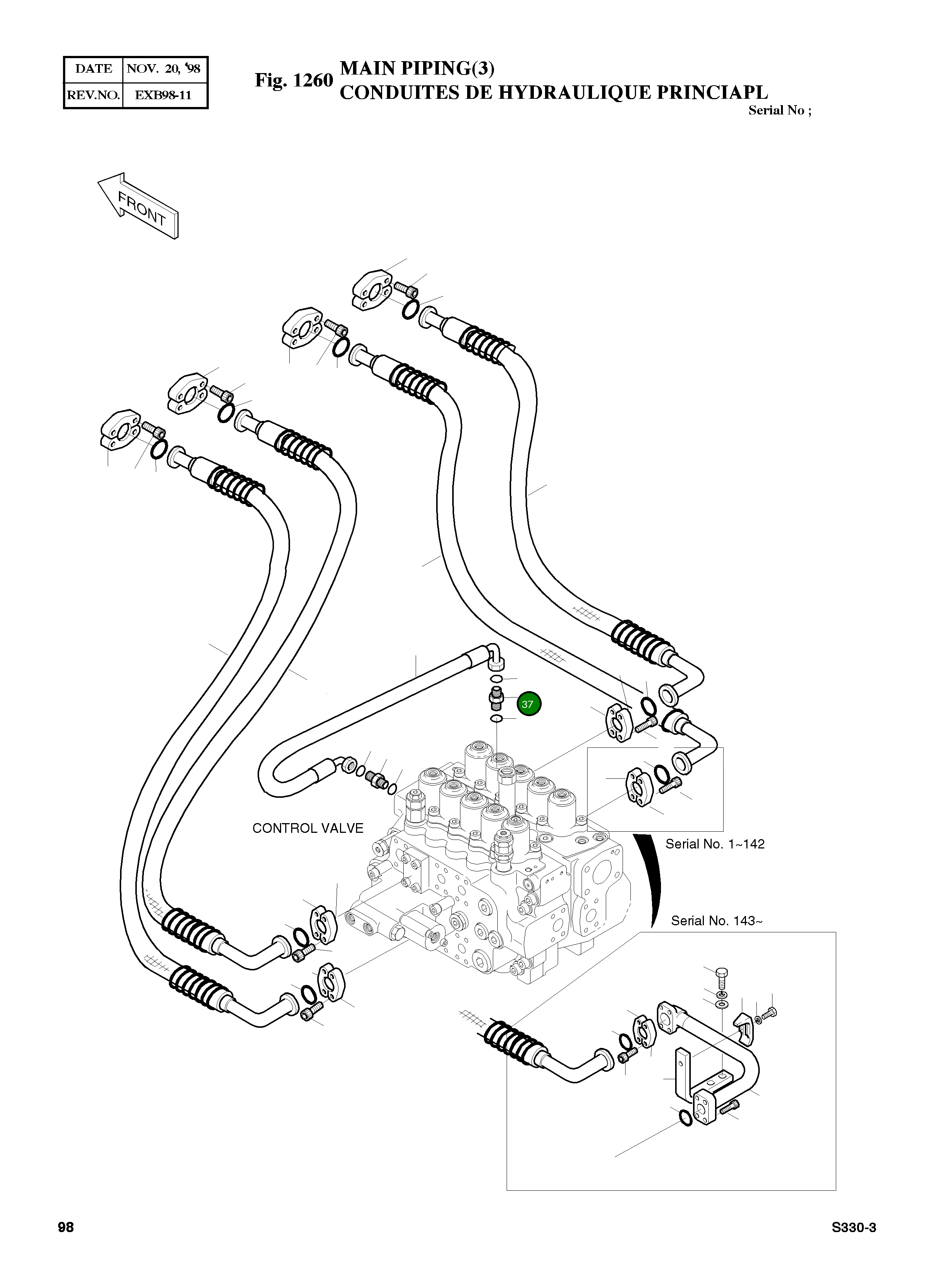 | DATE | NOV. 20, '98 |
|---|---|
| REV.NO. | EXB98-11 |

Fig. 1260 MAIN PIPING(3)
CONDUITES DE HYDRAULIQUE PRINCIAPL
Serial No ;

FRONT

37

CONTROL VALVE

Serial No. 1~142

Serial No. 143~

98

S330-3