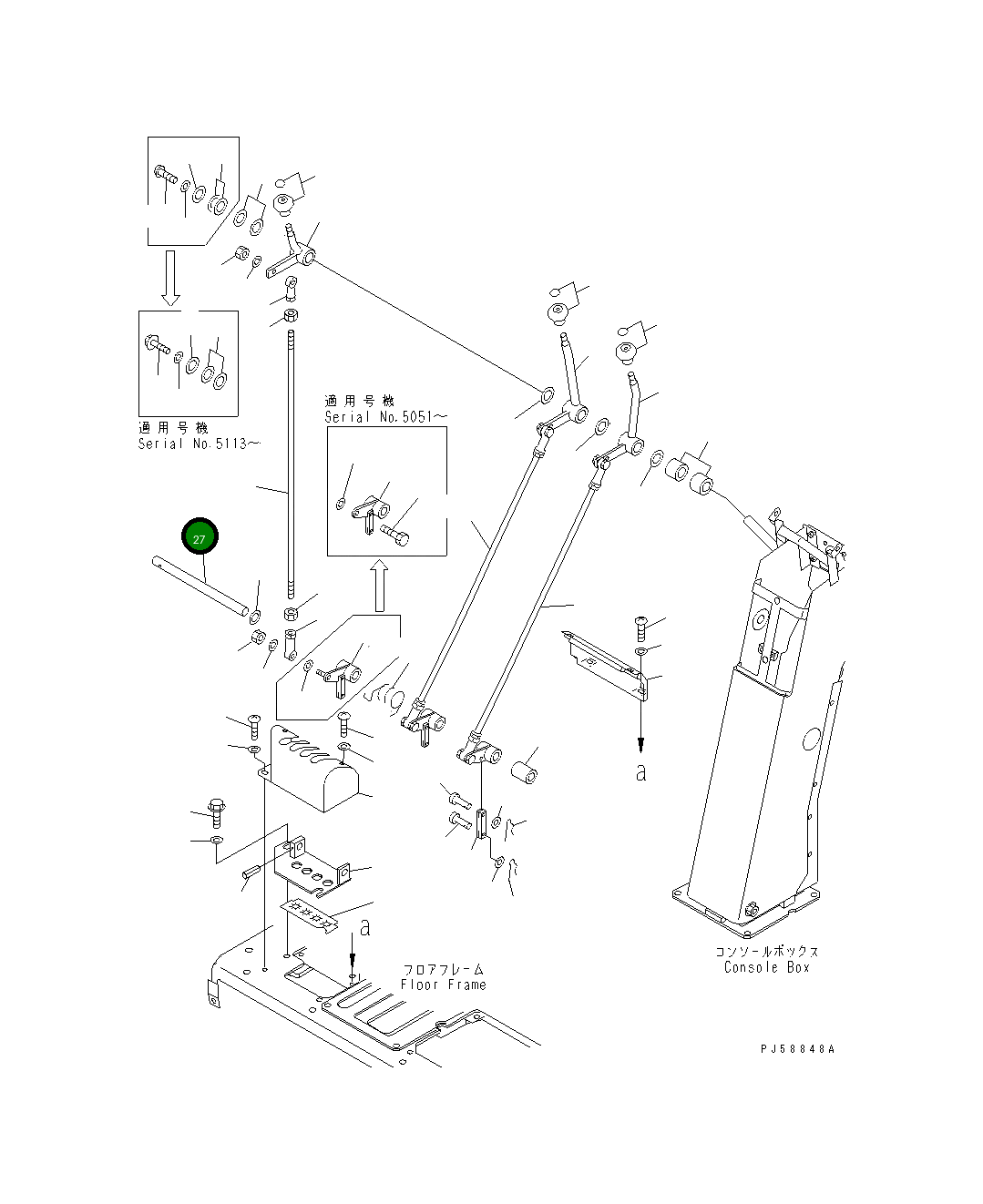 適用号機
Serial No.5113～

適用号機
Serial No.5051～

27

a

a

フロアフレーム
Floor Frame

コンソールボックス
Console Box

PJ58848A