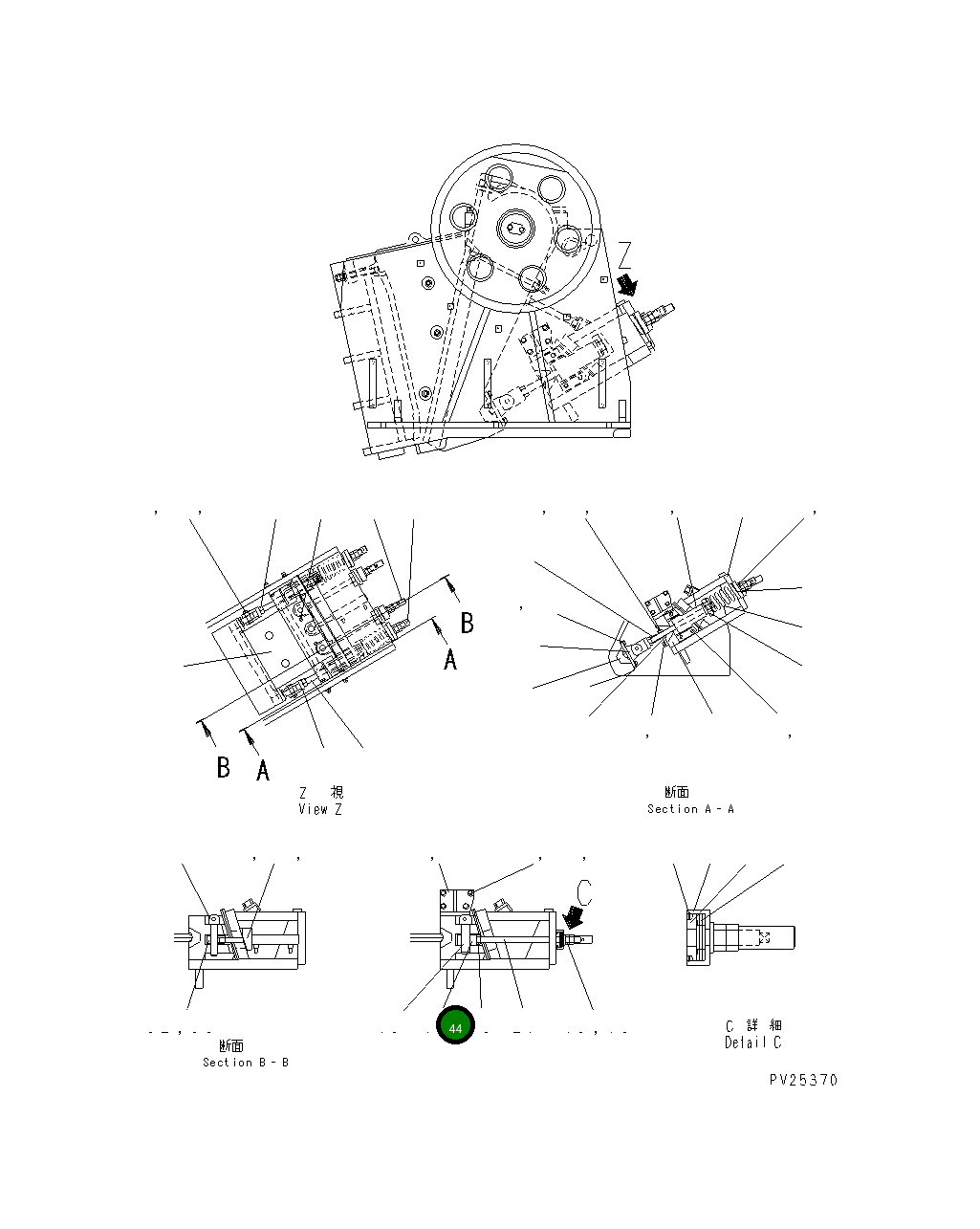 Z

B
A
B A
Z 視
View Z

断面
Section A - A

C

44

断面
Section B - B

C 詳 細
Detail C

PV25370