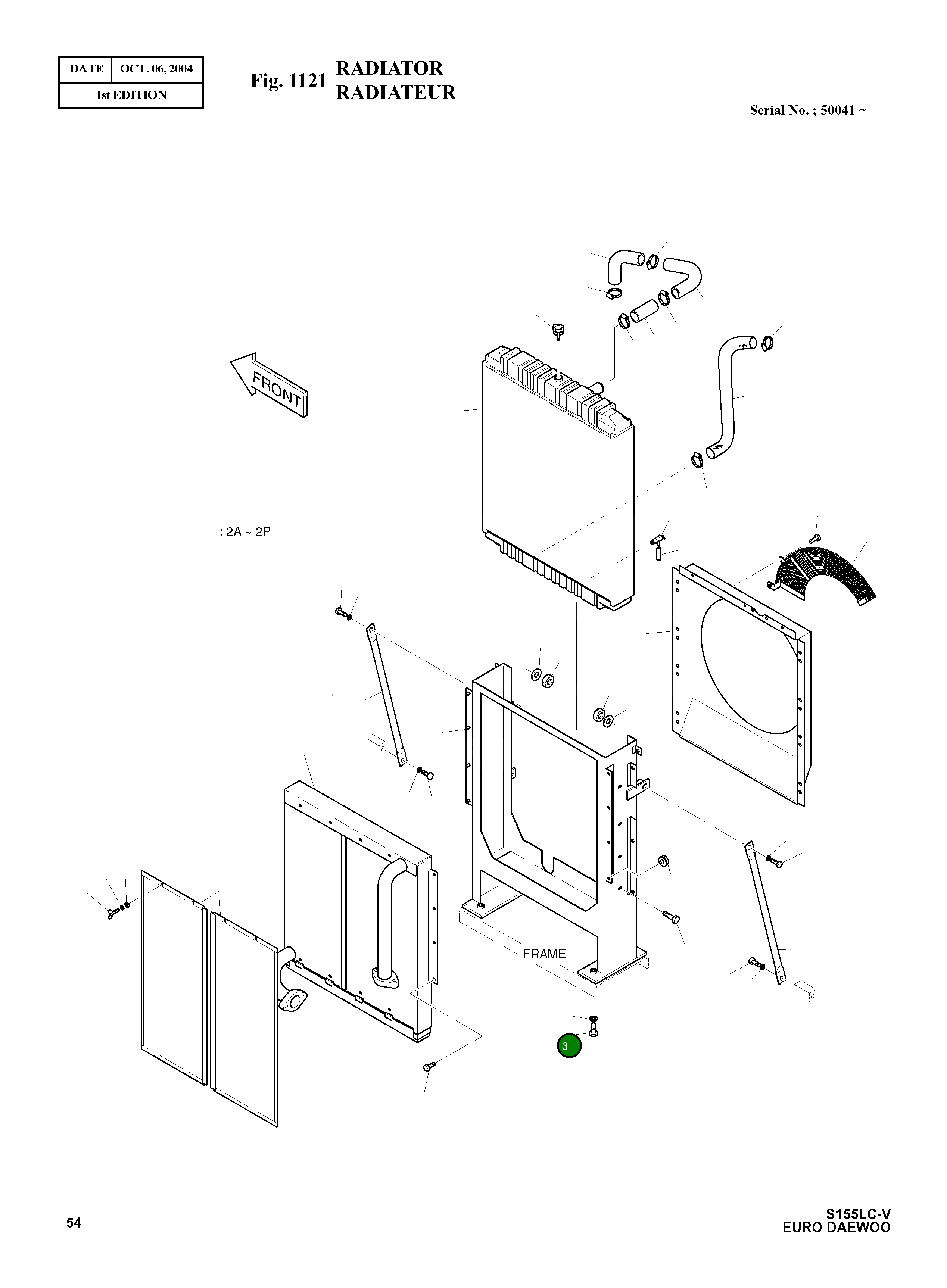 | DATE | OCT. 06, 2004 |
|---|---|
| 1st EDITION | |

Fig. 1121 RADIATOR
RADIATEUR

Serial No. ; 50041 ~

FRONT

: 2A ~ 2P

FRAME

3

54

S155LC-V
EURO DAEWOO