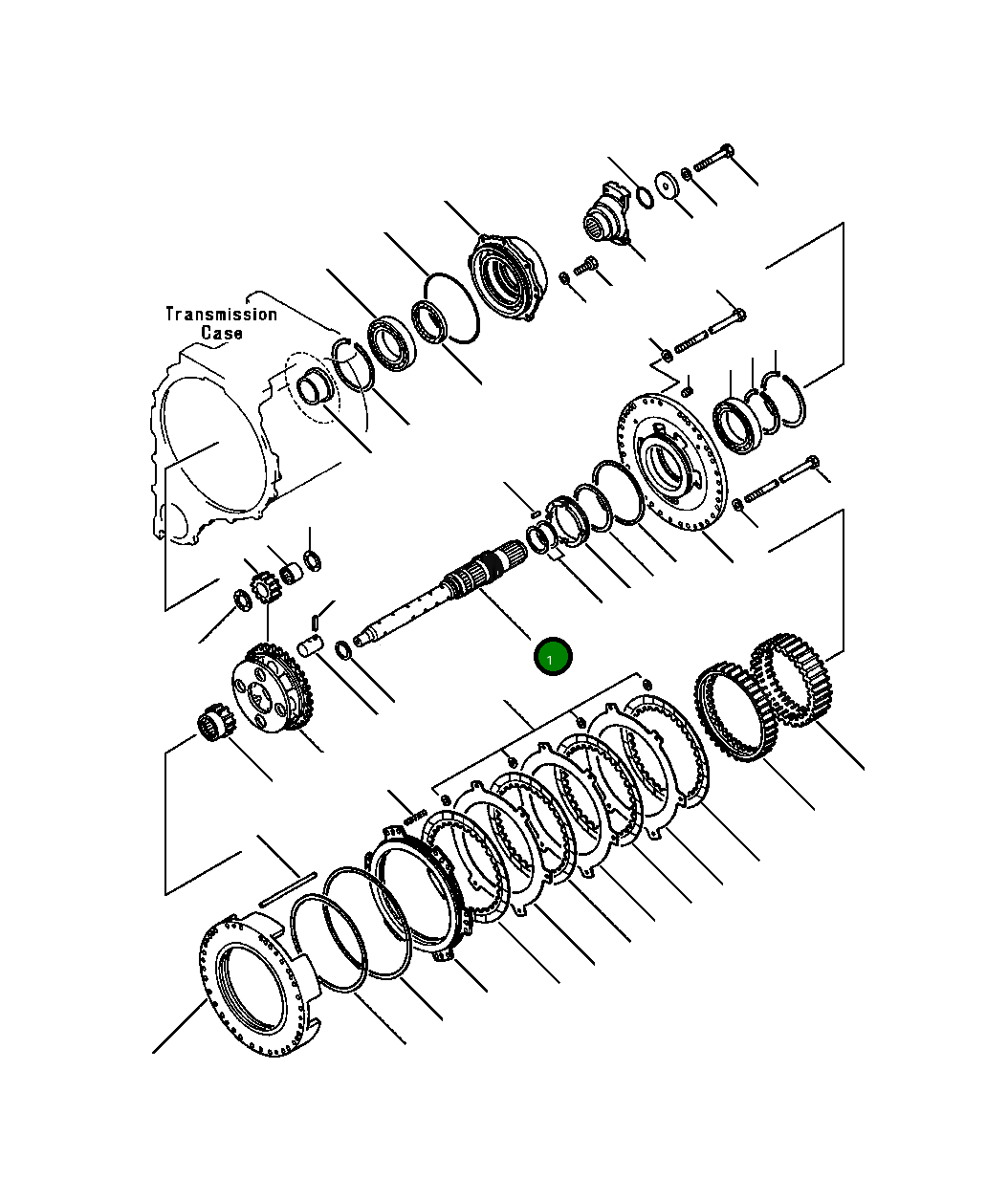 Transmission Case

1