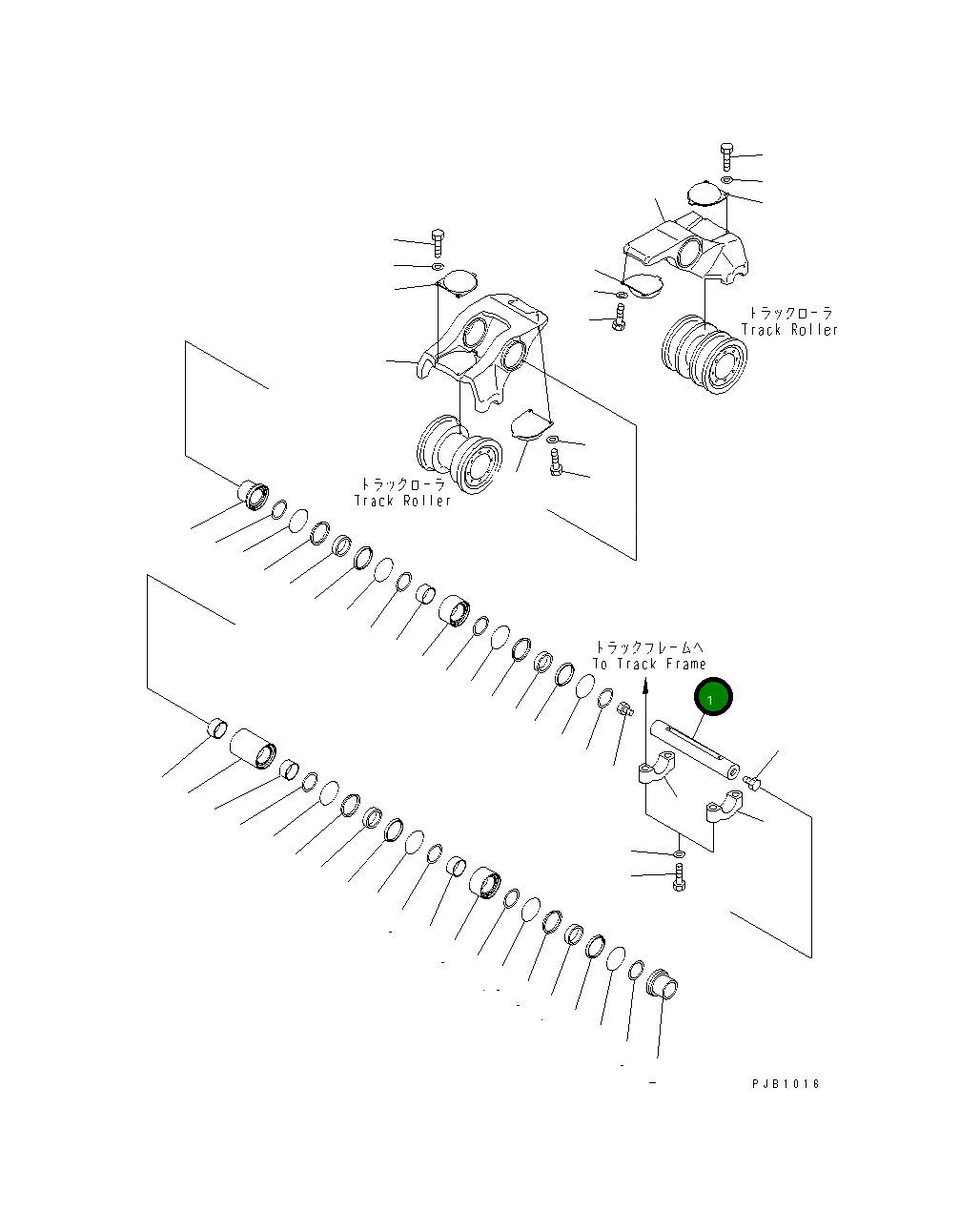 トラックローラ
Track Roller

トラックローラ
Track Roller

トラックフレームへ
To Track Frame

1

PJB1016