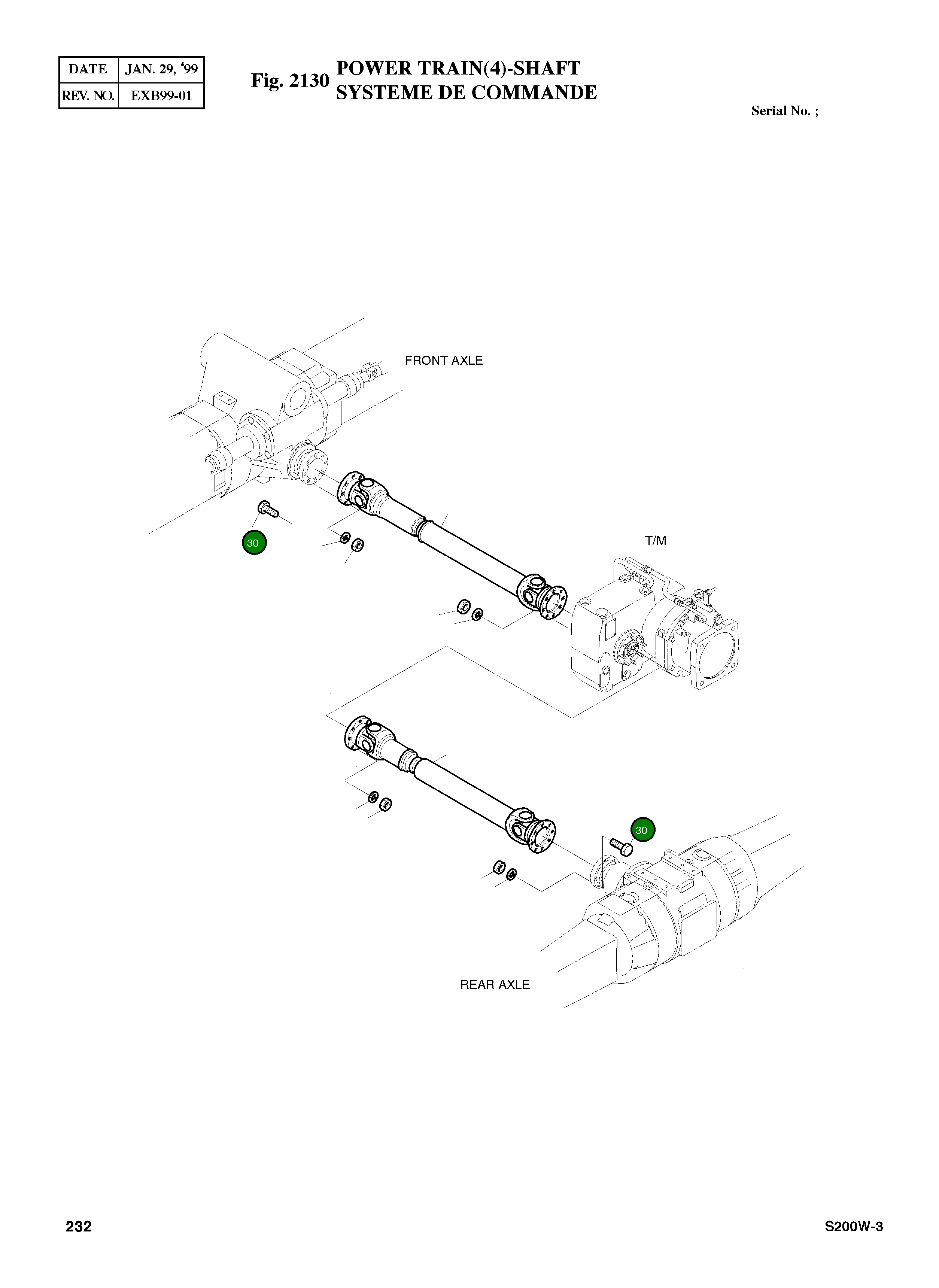 | DATE | JAN. 29, '99 |
|---|---|
| REV. NO. | EXB99-01 |

Fig. 2130 POWER TRAIN(4)-SHAFT
SYSTEME DE COMMANDE

Serial No. ;

FRONT AXLE

30

T/M

30

REAR AXLE

232

S200W-3