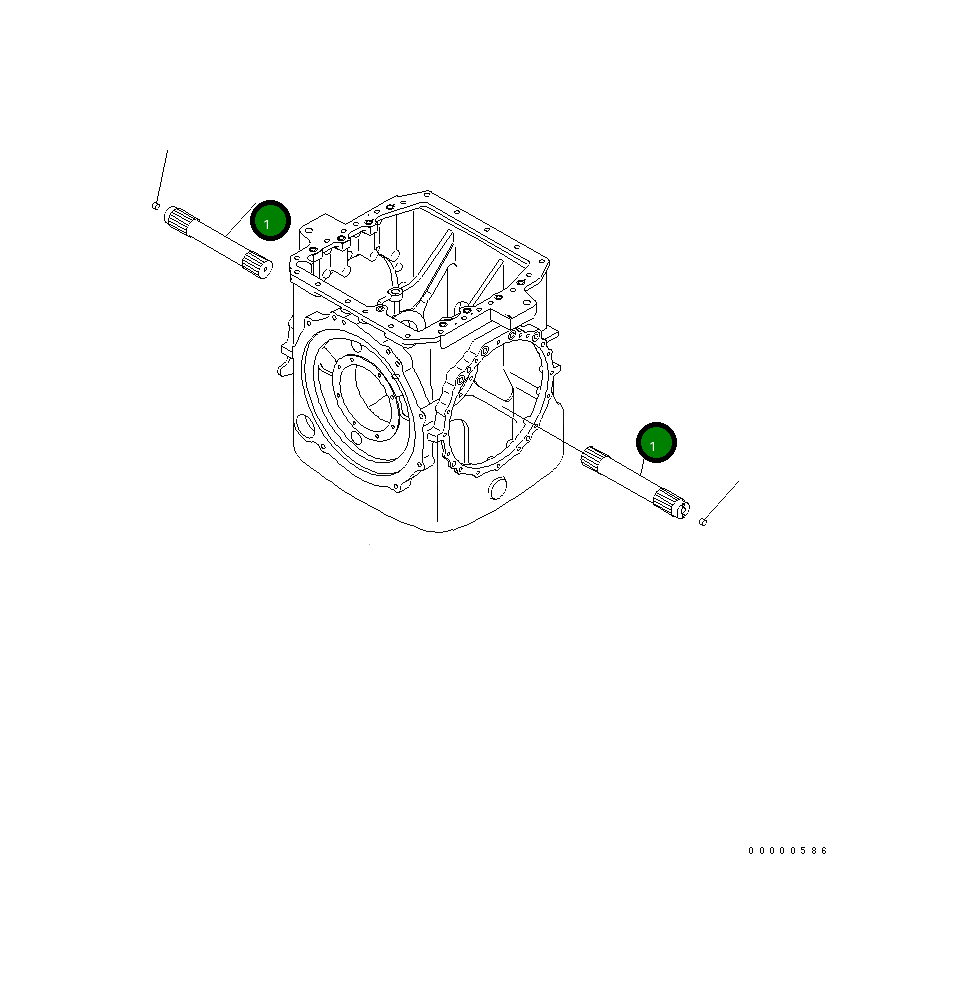 1

1

00000586