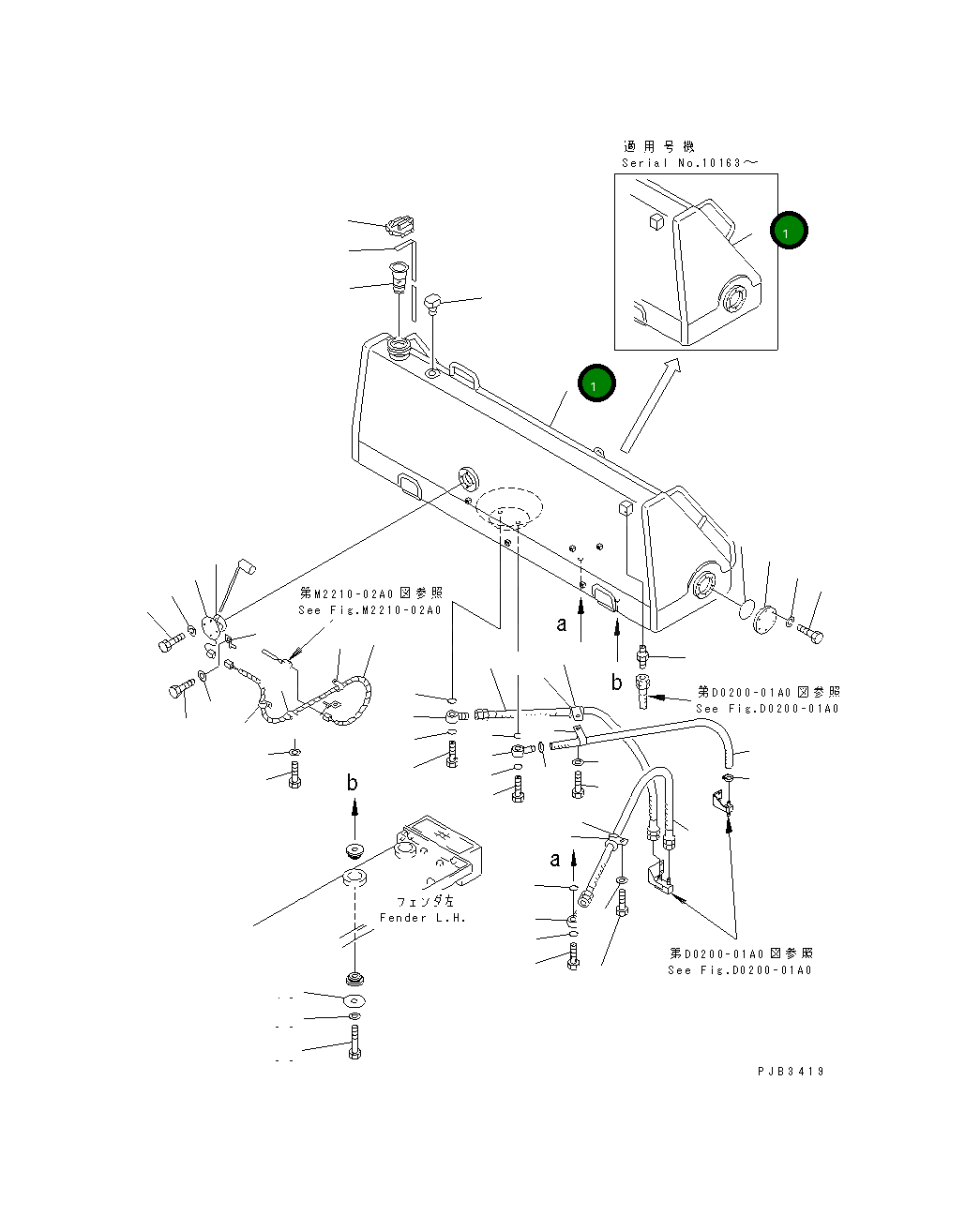 適用号機
Serial No.10163～

1

1

第M2210-02A0図参照
See Fig.M2210-02A0

a

b

第D0200-01A0図参照
See Fig.D0200-01A0

b

a

フェンダ左
Fender L.H.

第D0200-01A0図参照
See Fig.D0200-01A0

PJB3419