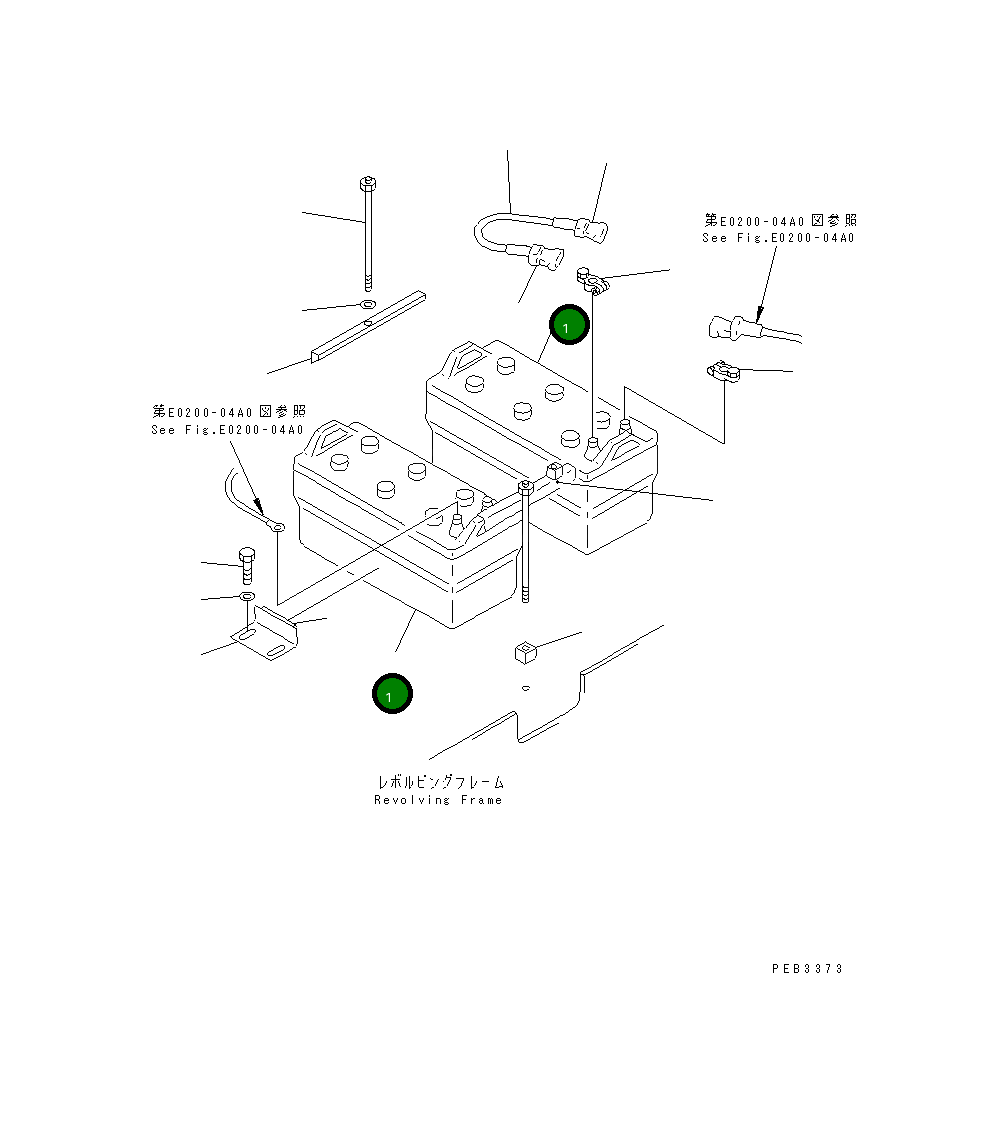 第E0200-04A0図参照
See Fig.E0200-04A0

1

第E0200-04A0図参照
See Fig.E0200-04A0

1

レボルビングフレーム
Revolving Frame

PEB3373