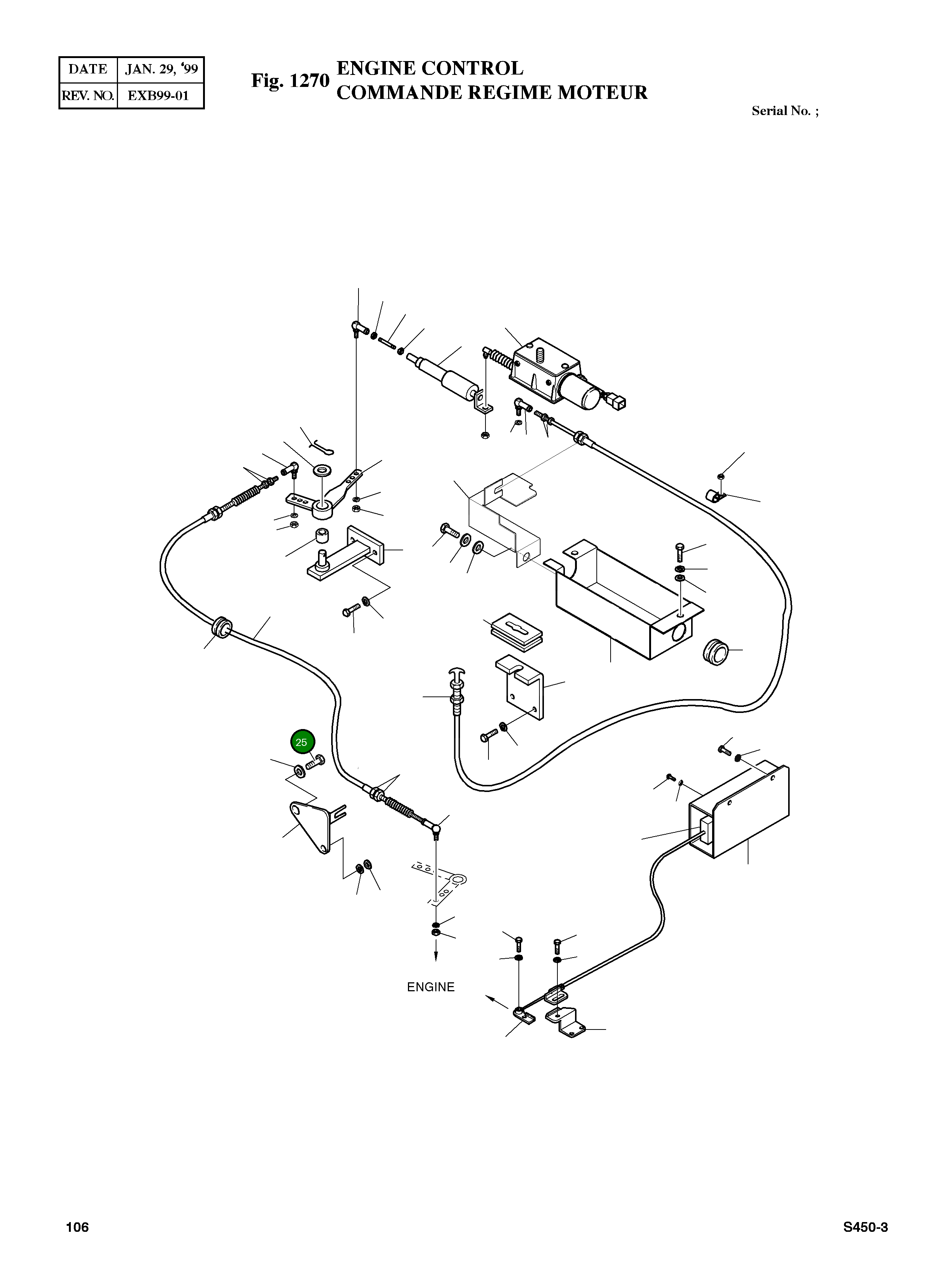 | DATE | JAN. 29, '99 |
|---|---|
| REV. NO. | EXB99-01 |

Fig. 1270 ENGINE CONTROL
COMMANDE REGIME MOTEUR

Serial No. ;

25

ENGINE

106

S450-3