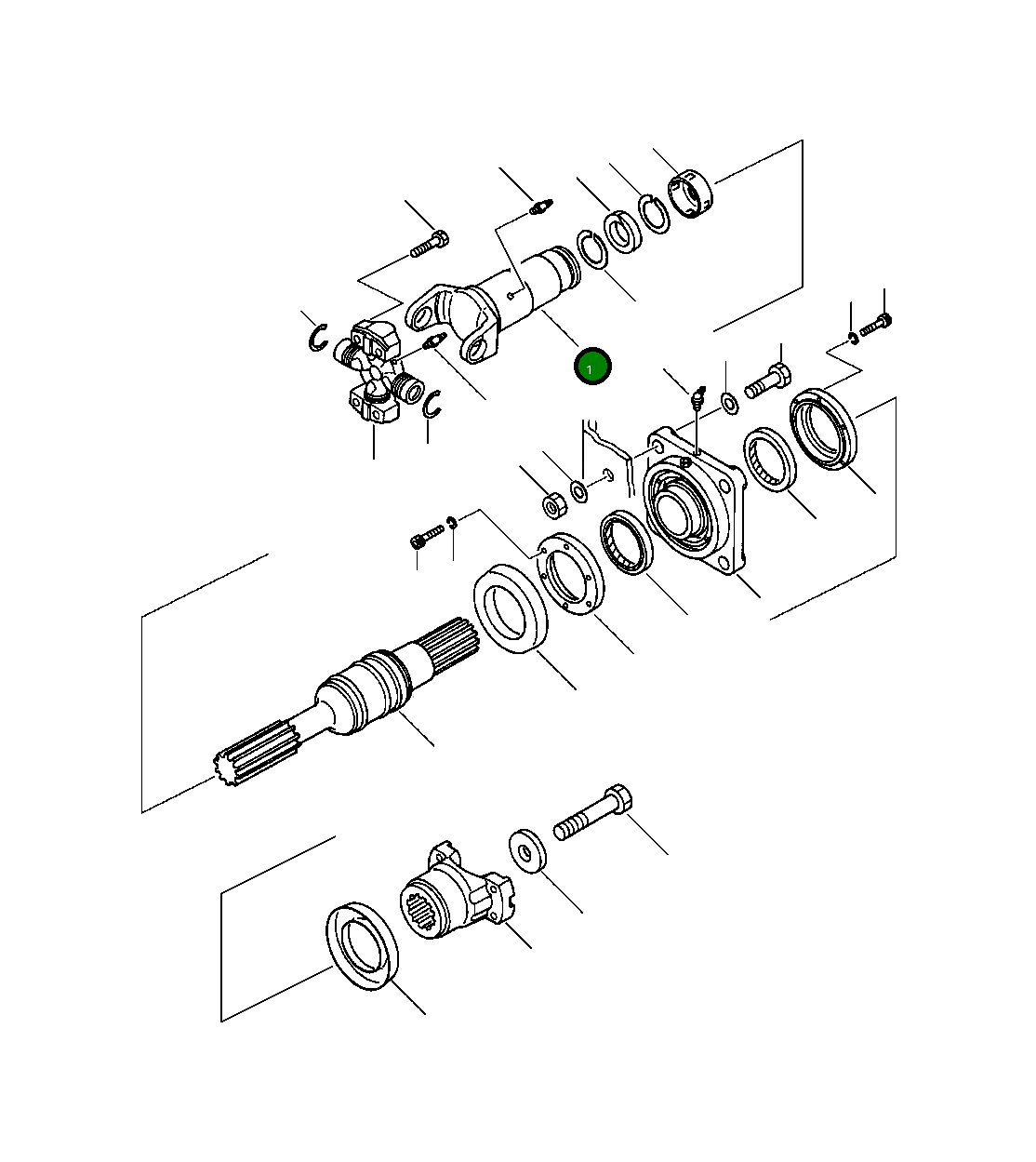 1