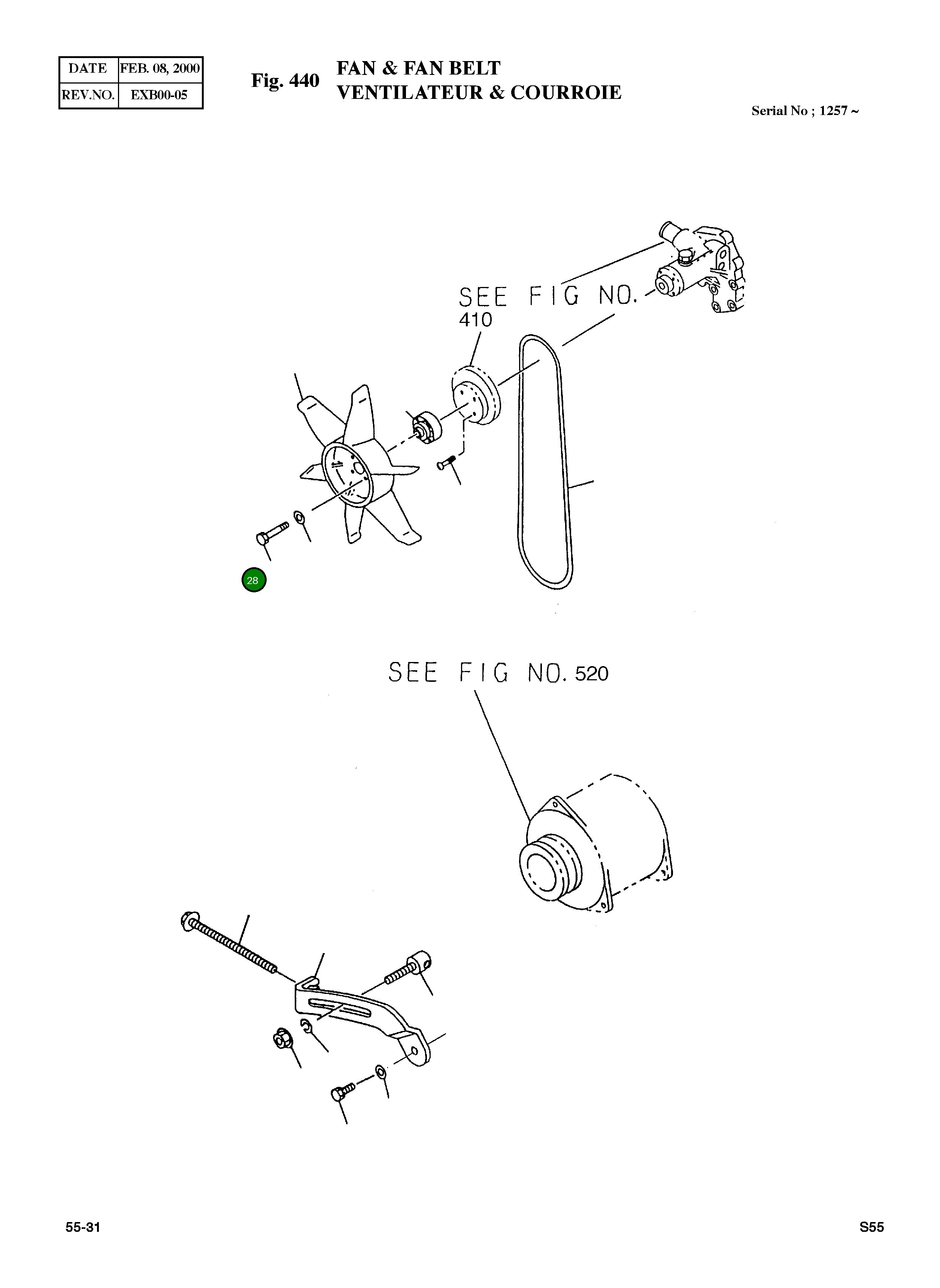 | DATE | FEB. 08, 2000 |
|---|---|
| REV.NO. | EXB00-05 |

Fig. 440

FAN & FAN BELT
VENTILATEUR & COURROIE

Serial No ; 1257 ~

SEE FIG NO.
410

28

SEE FIG NO. 520

55-31

S55