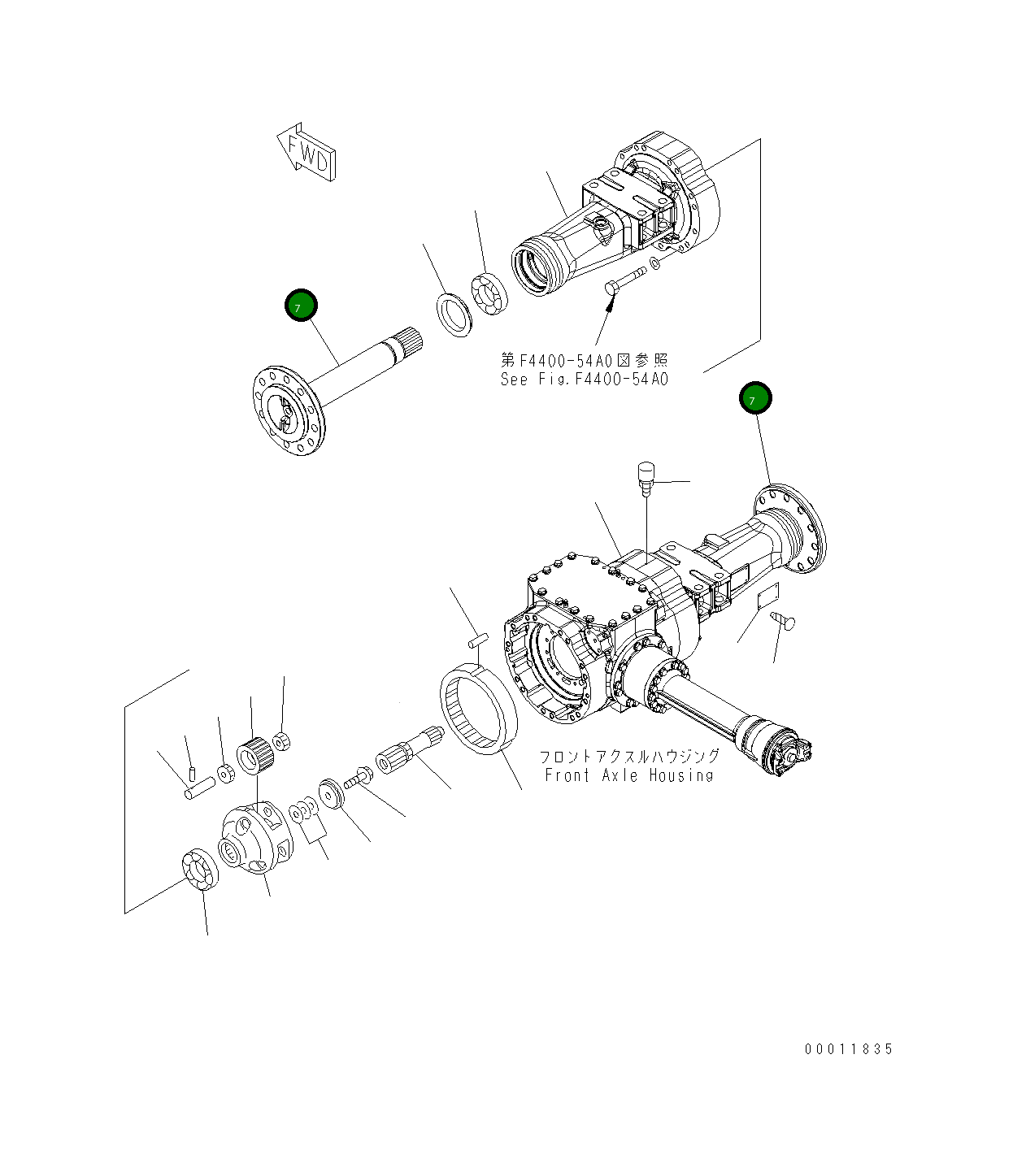 FWD

7

第F4400-54A0図参照
See Fig.F4400-54A0

7

フロントアクスルハウジング
Front Axle Housing

00011835