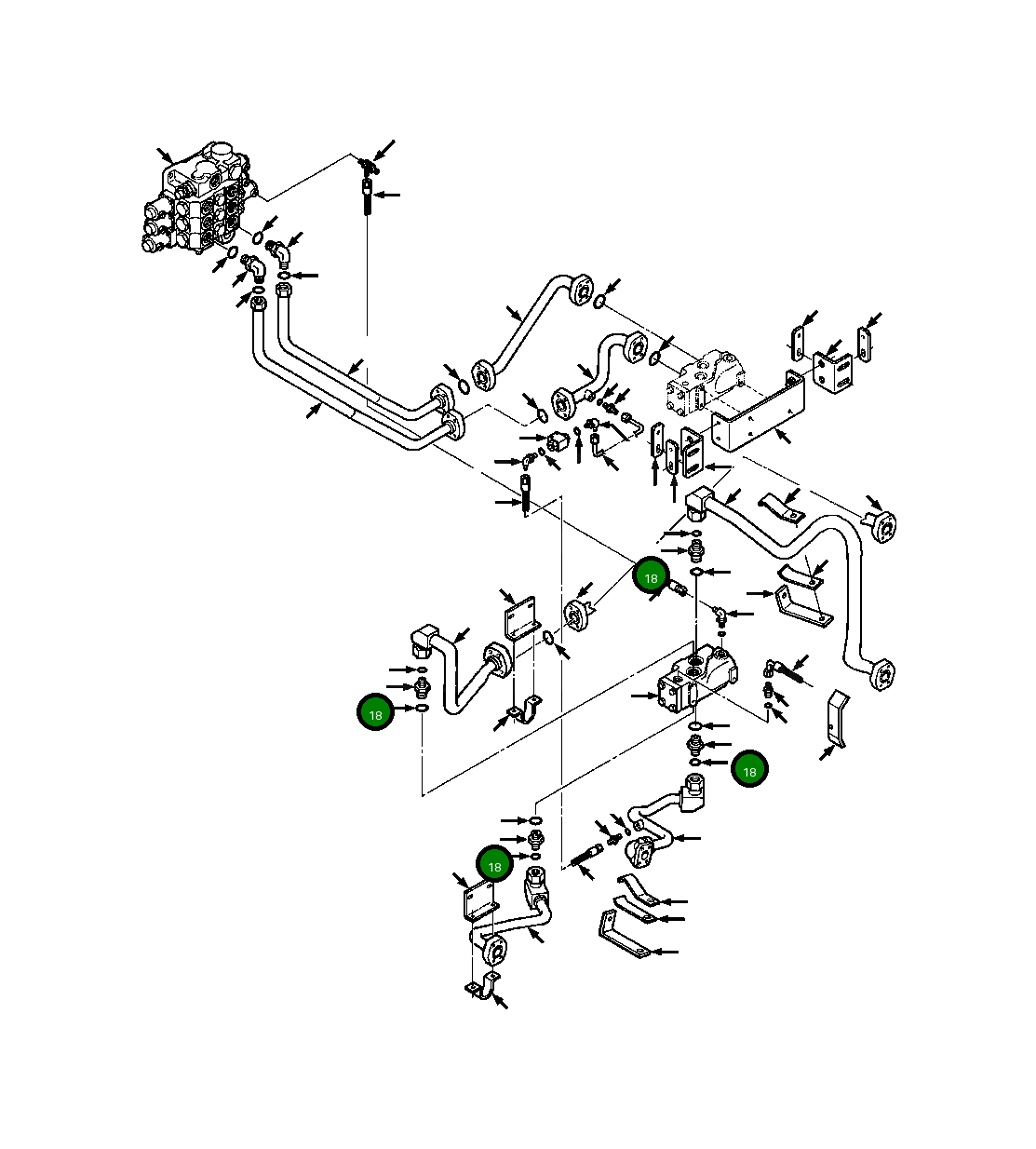 18

18

18

18