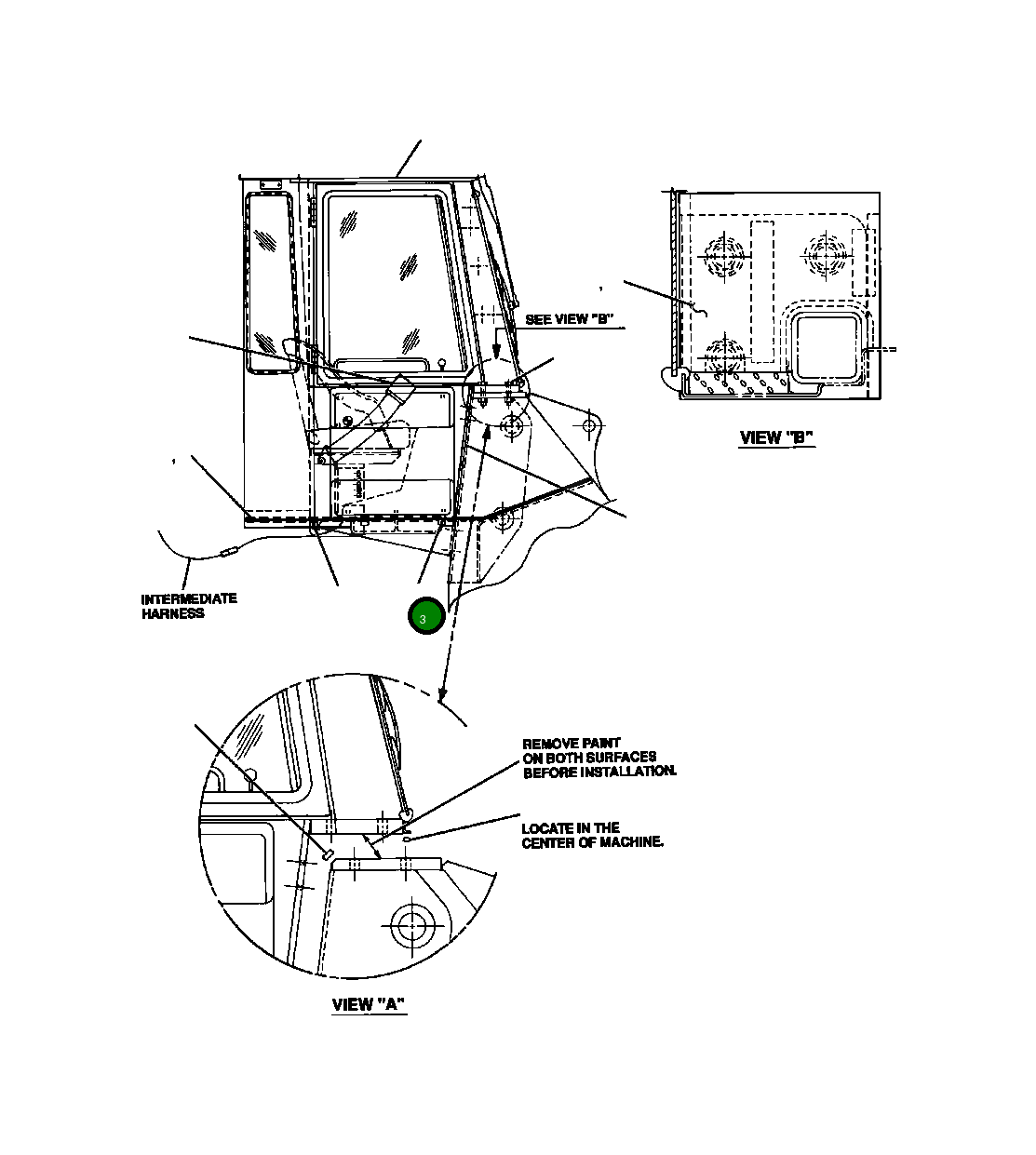 SEE VIEW "B"

VIEW "B"

INTERMEDIATE HARNESS

3

REMOVE PAINT ON BOTH SURFACES BEFORE INSTALLATION.

LOCATE IN THE CENTER OF MACHINE.

VIEW "A"