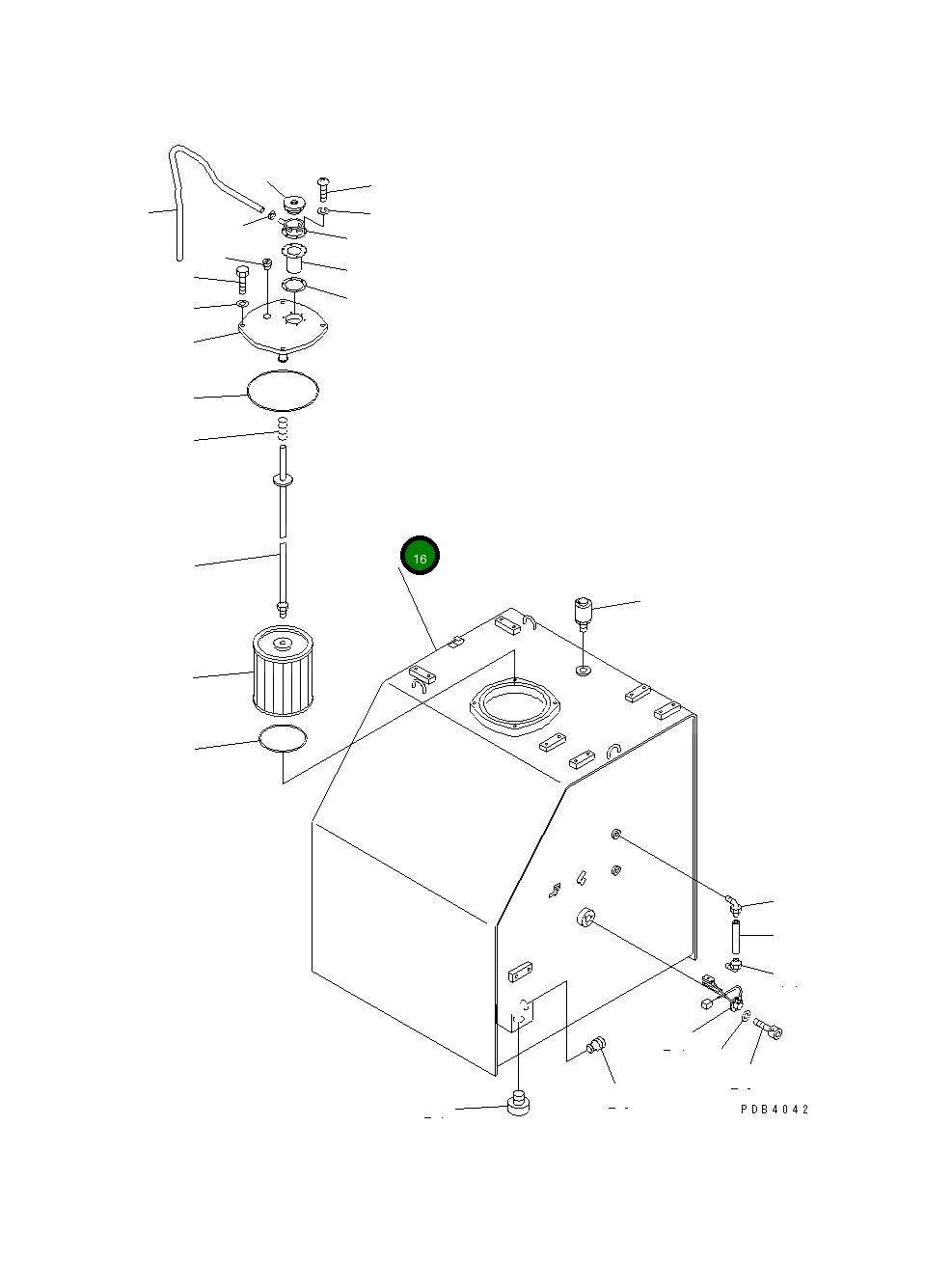 16

PDB4042