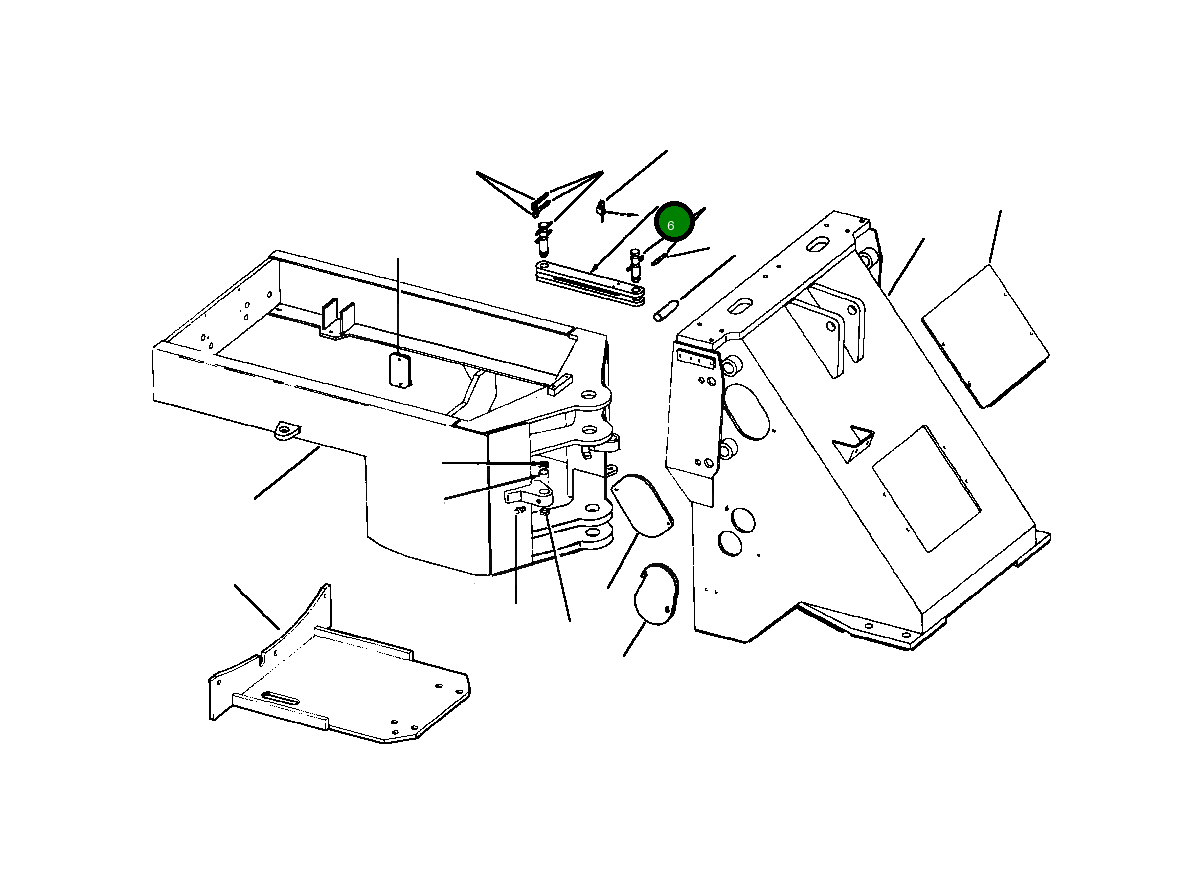 6