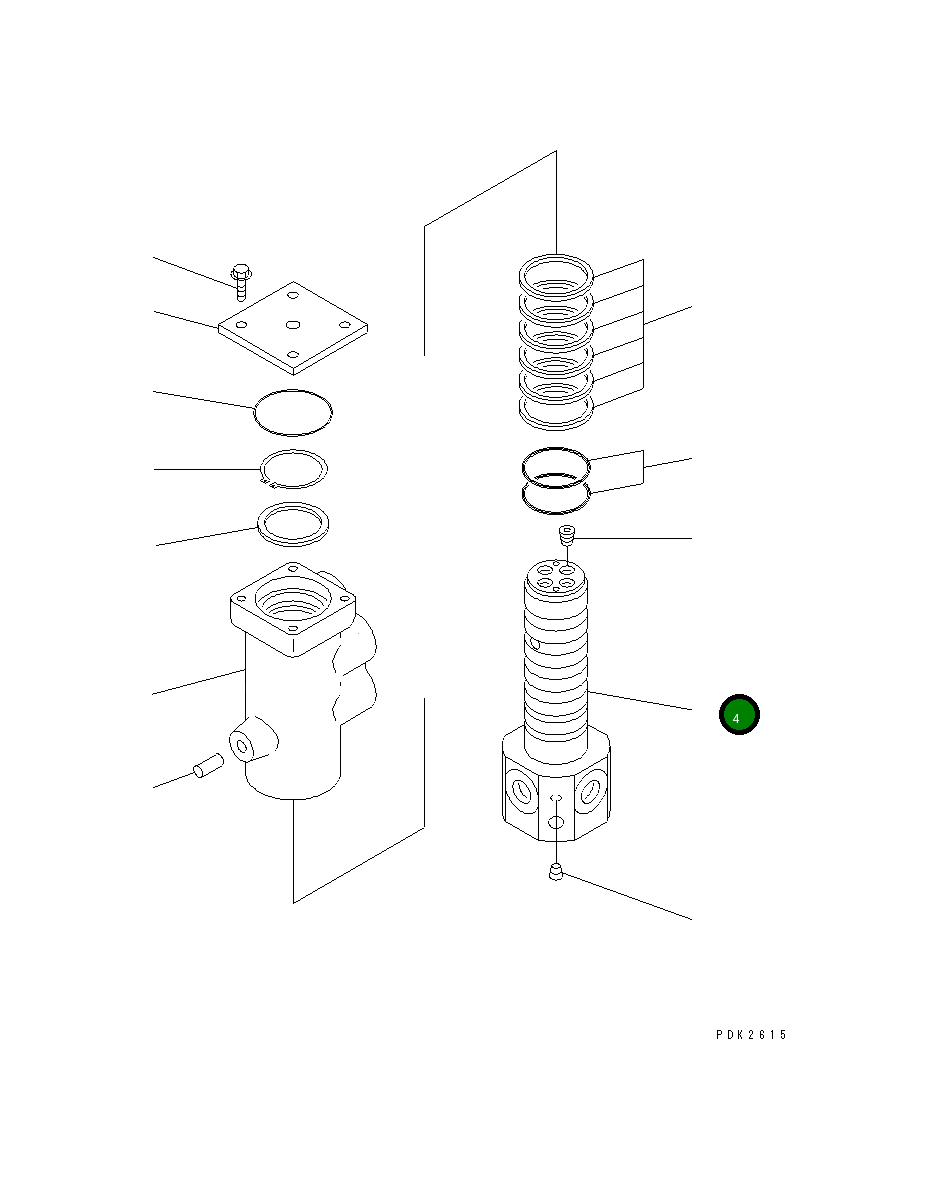 4

PDK2615