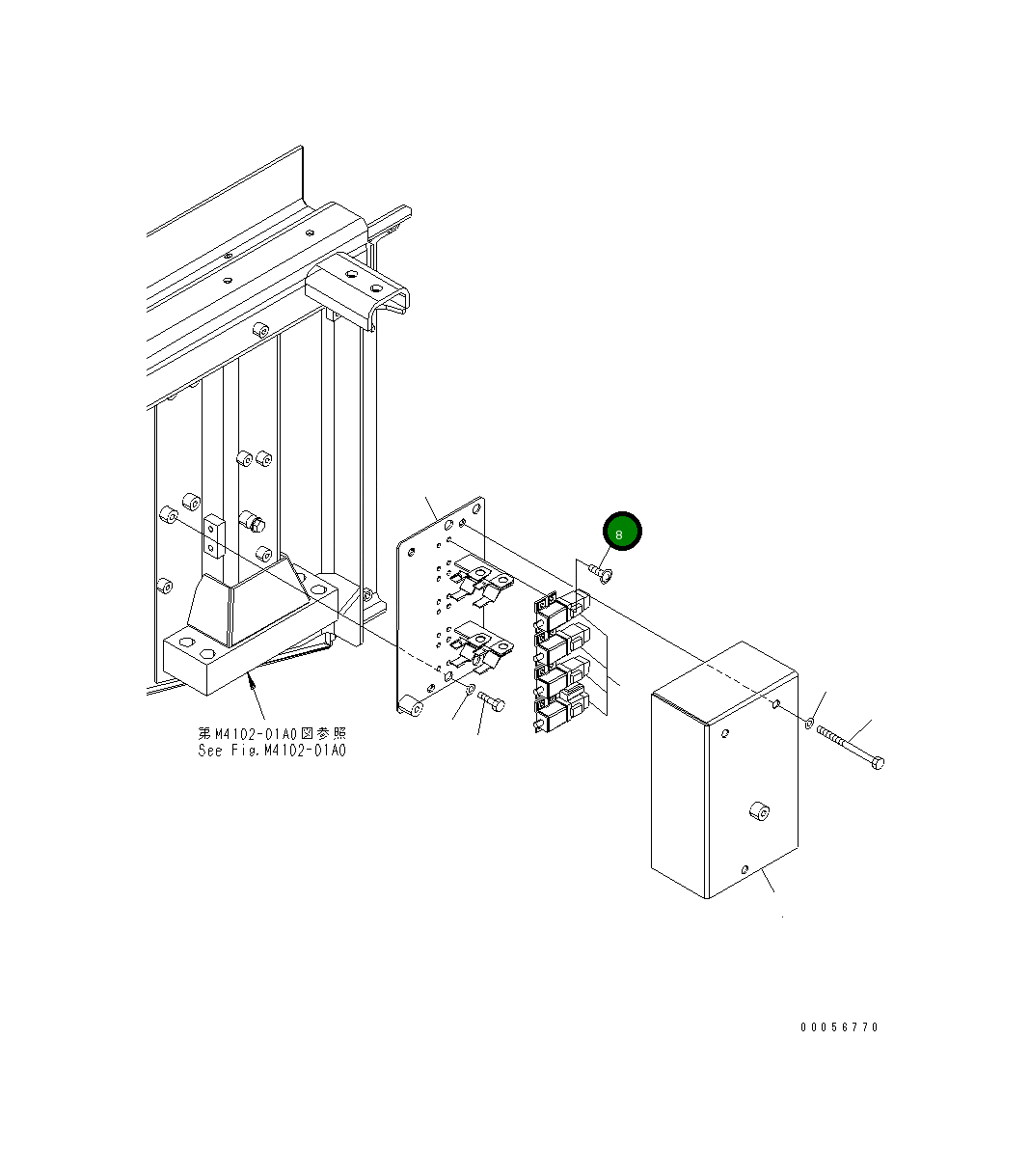 8

第M4102-01A0図参照
See Fig.M4102-01A0

00056770