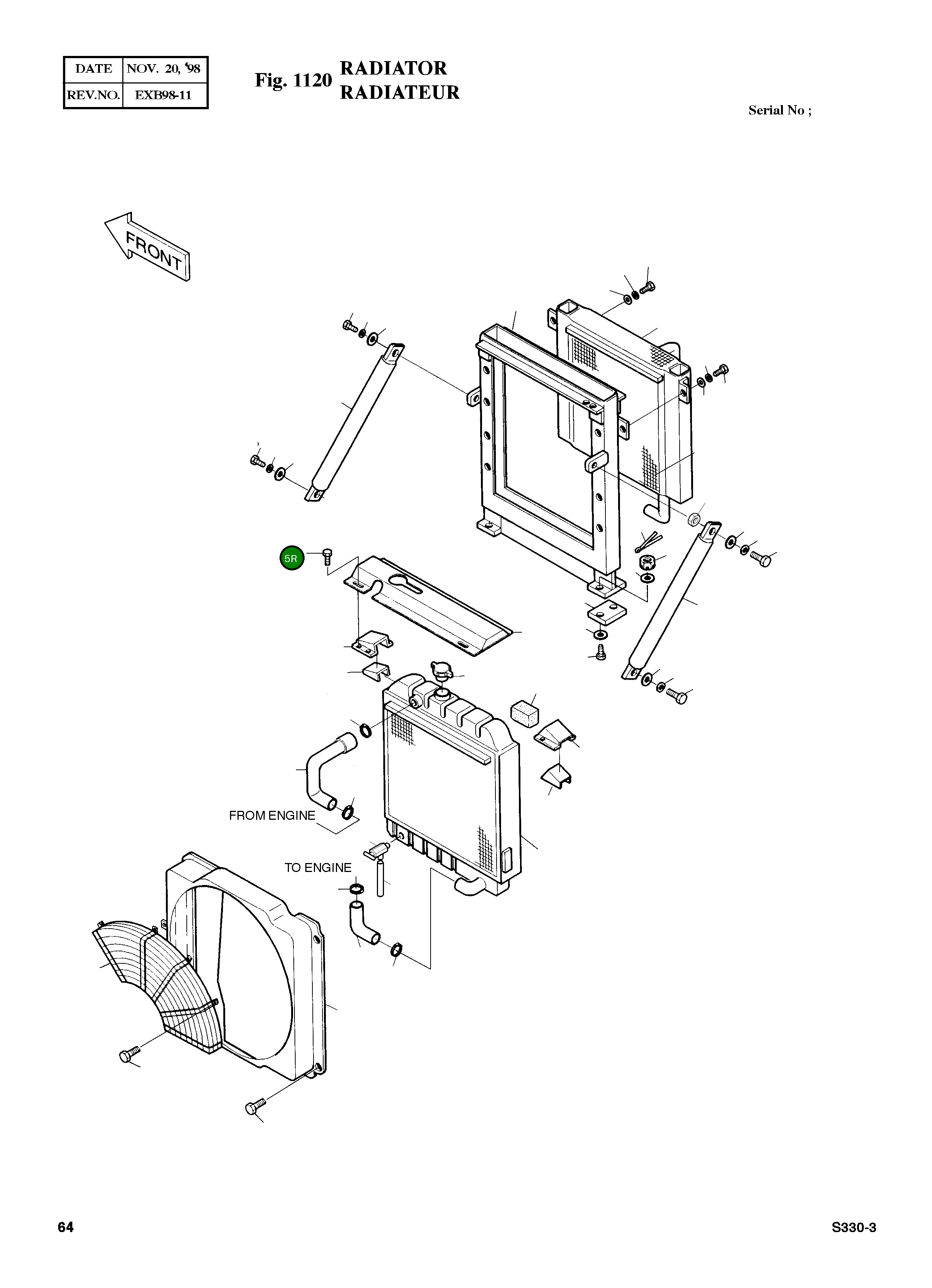 | DATE | NOV. 20, '98 |
|---|---|
| REV.NO. | EXB98-11 |

Fig. 1120 RADIATOR
RADIATEUR

Serial No ;

FRONT

5R

FROM ENGINE

TO ENGINE

64

S330-3