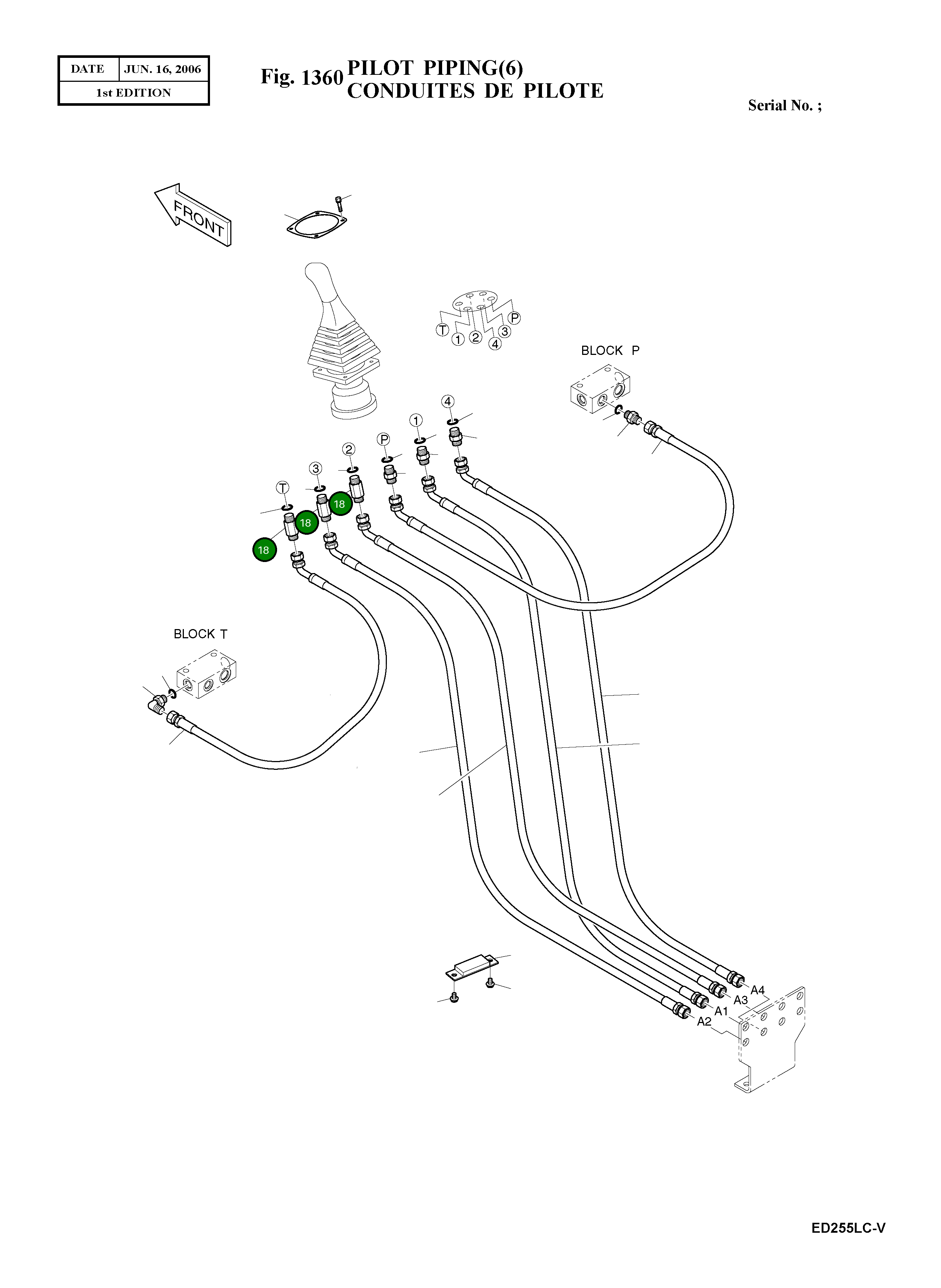 | DATE | JUN. 16, 2006 |
|---|---|
| 1st EDITION | |

Fig. 1360 PILOT PIPING(6)
CONDUITES DE PILOTE

Serial No. ;

FRONT

T
1
2
4
3
P

BLOCK P

4
1
P
2
3
T

18
18
18

BLOCK T

A4
A3
A1
A2

ED255LC-V