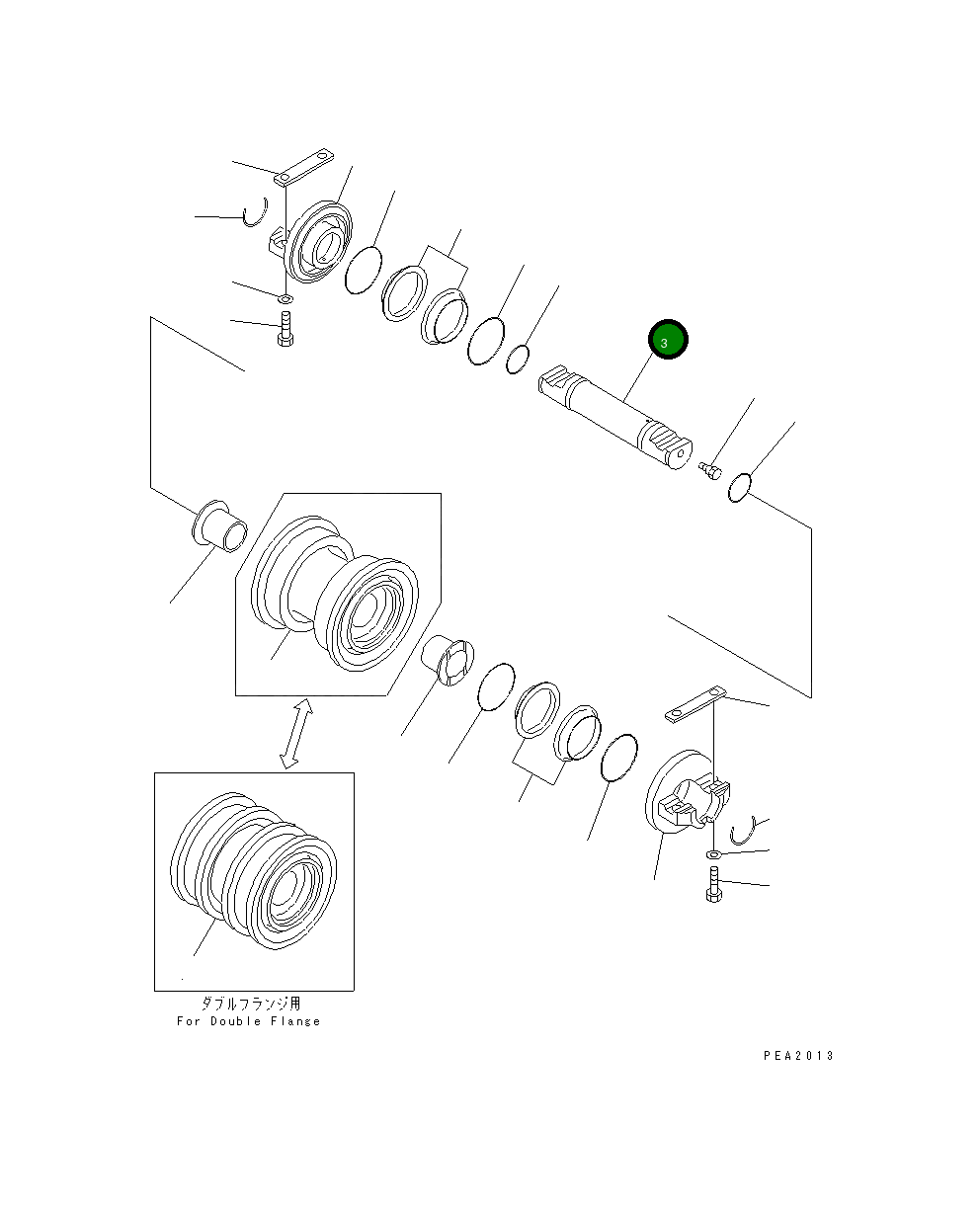 3

ダブルフランジ用
For Double Flange

PEA2013