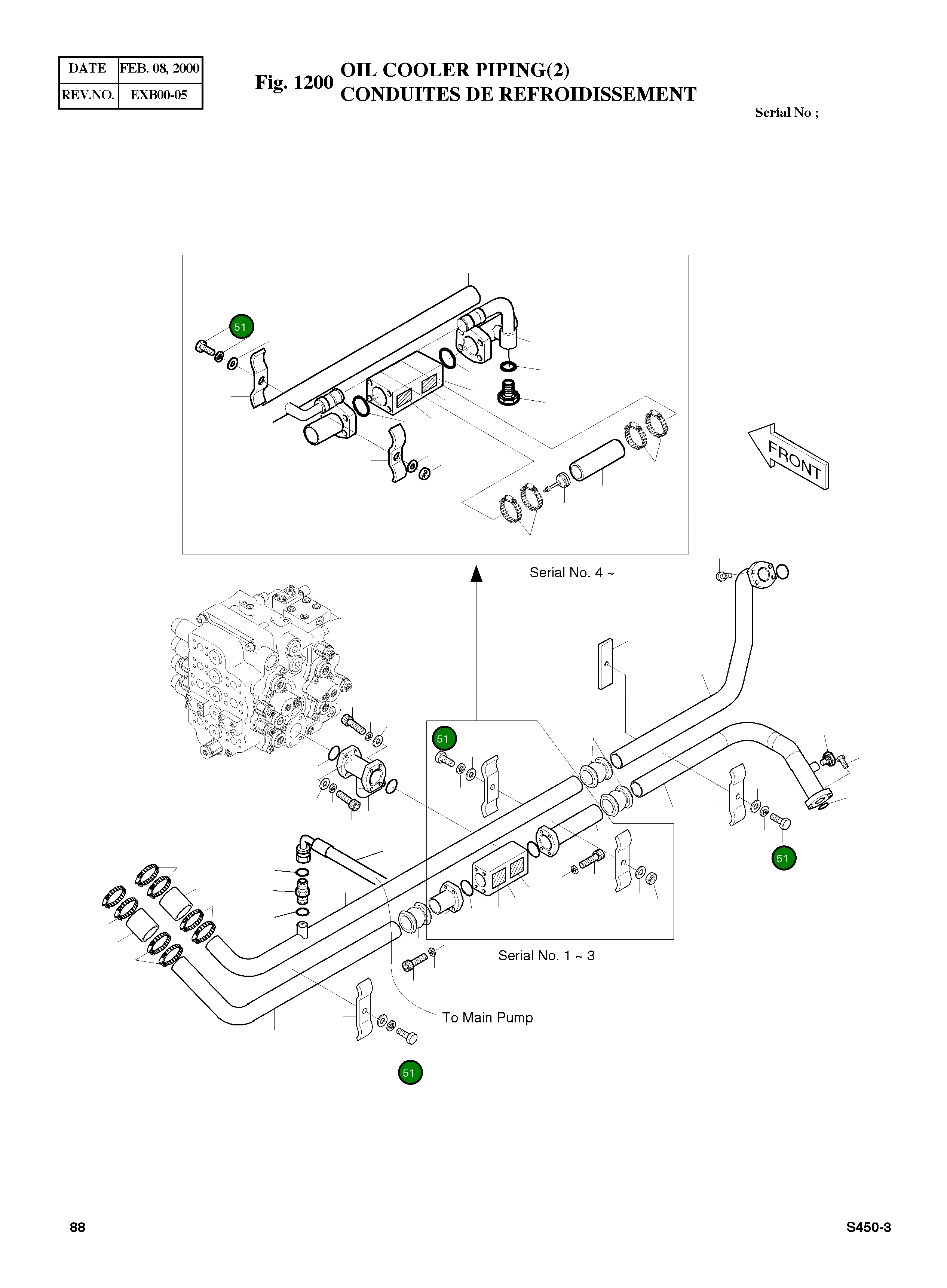 | DATE | FEB. 08, 2000 |
|---|---|
| REV.NO. | EXB00-05 |

Fig. 1200 OIL COOLER PIPING(2)
CONDUITES DE REFROIDISSEMENT

Serial No ;

51

FRONT

Serial No. 4 ~

51

51

Serial No. 1 ~ 3

To Main Pump

51

88

S450-3