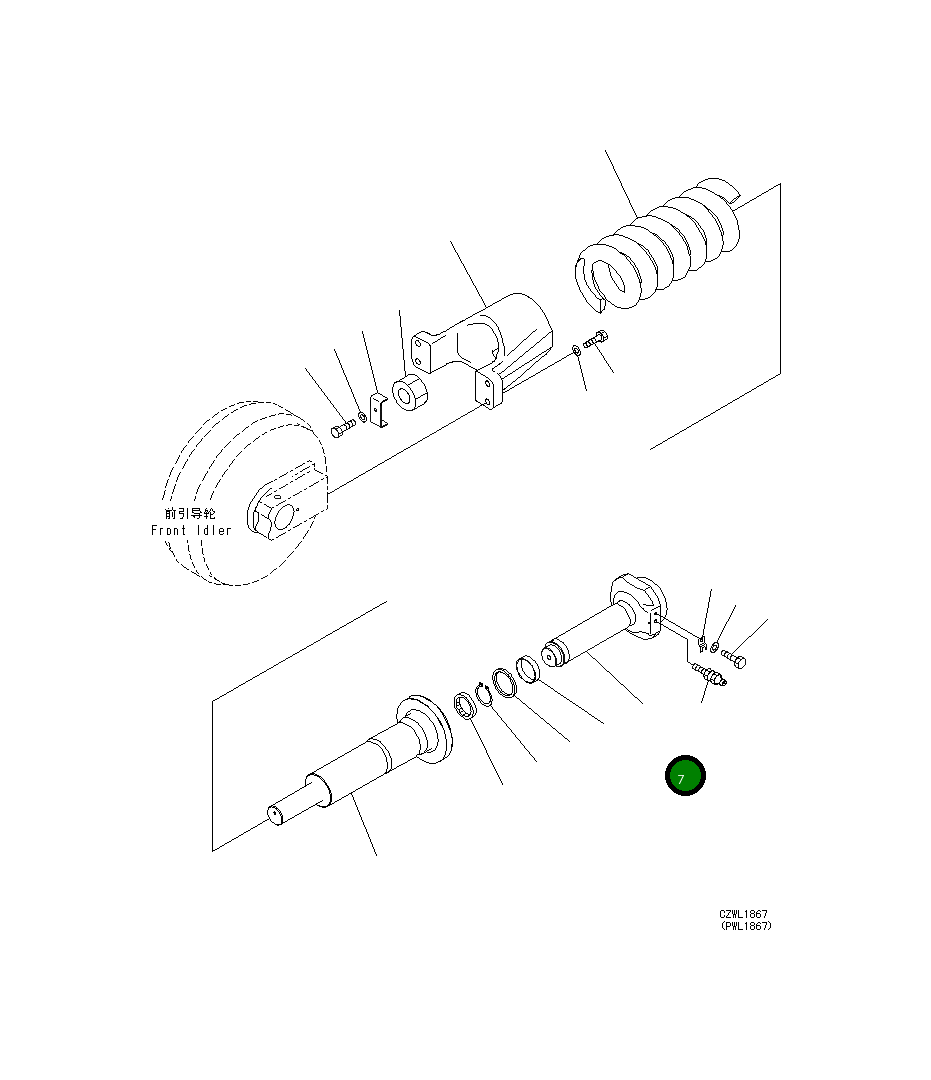 前引导轮
Front Idler

7

CZWL1867
(PWL1867)