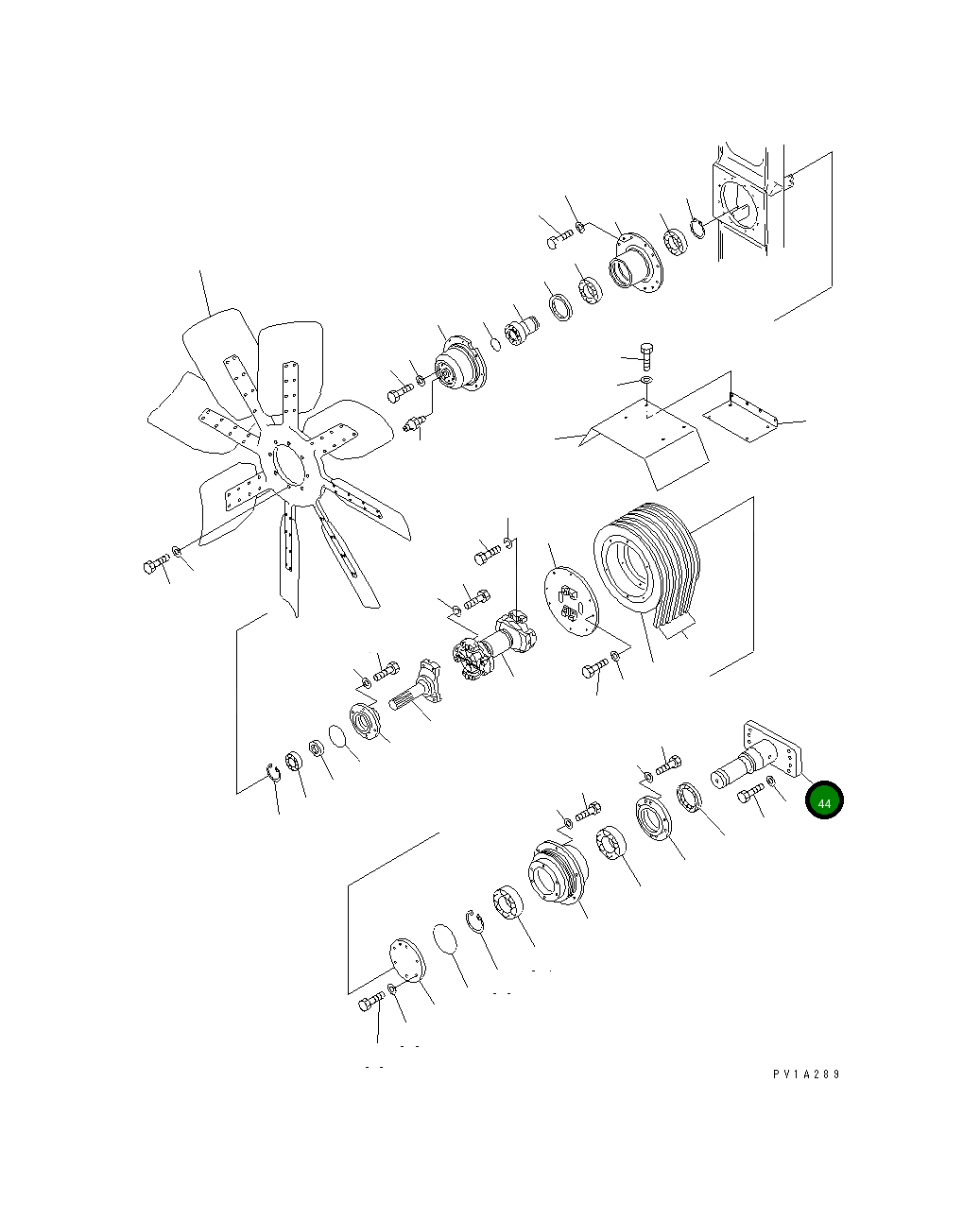 44

PV1A289