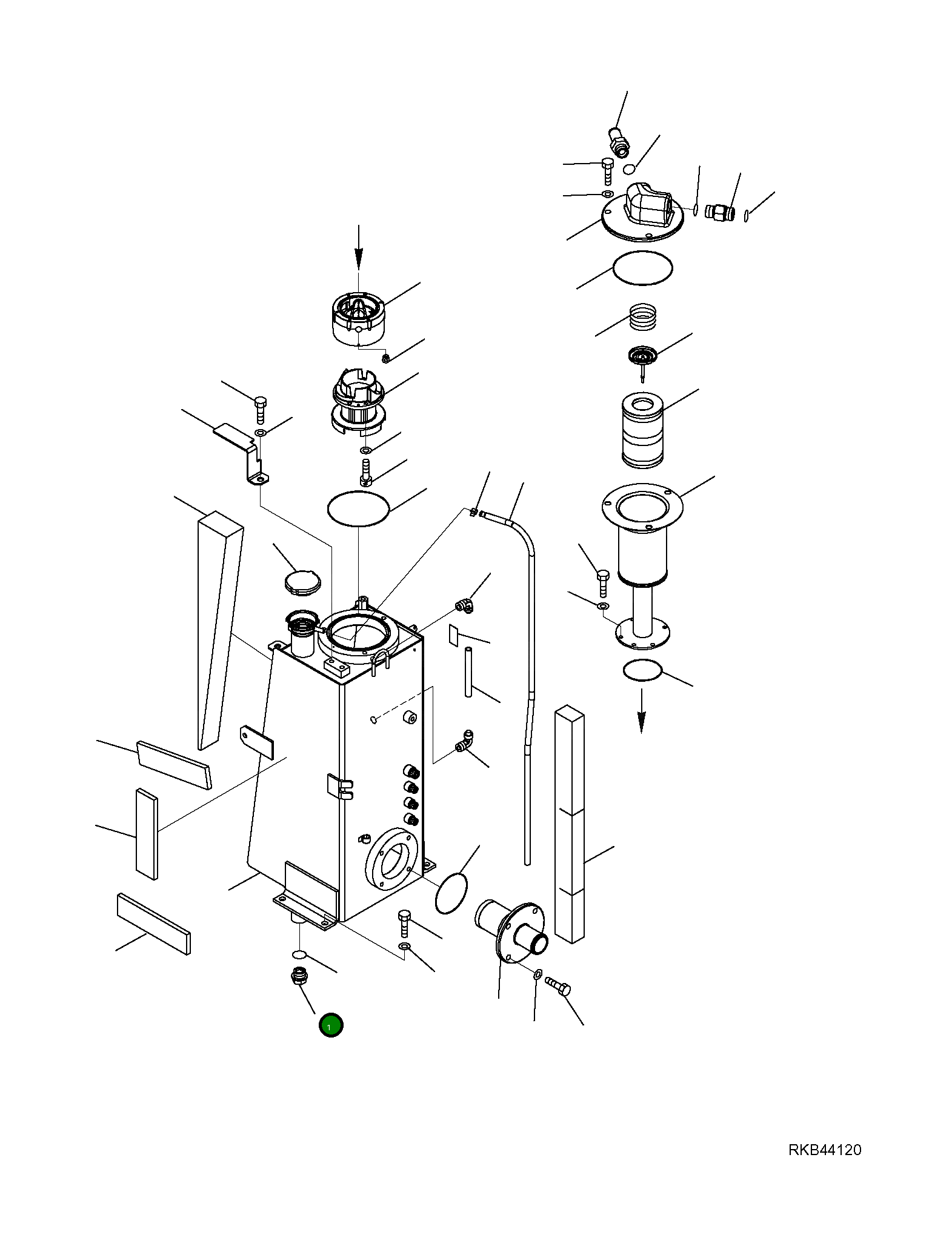 1

RKB44120