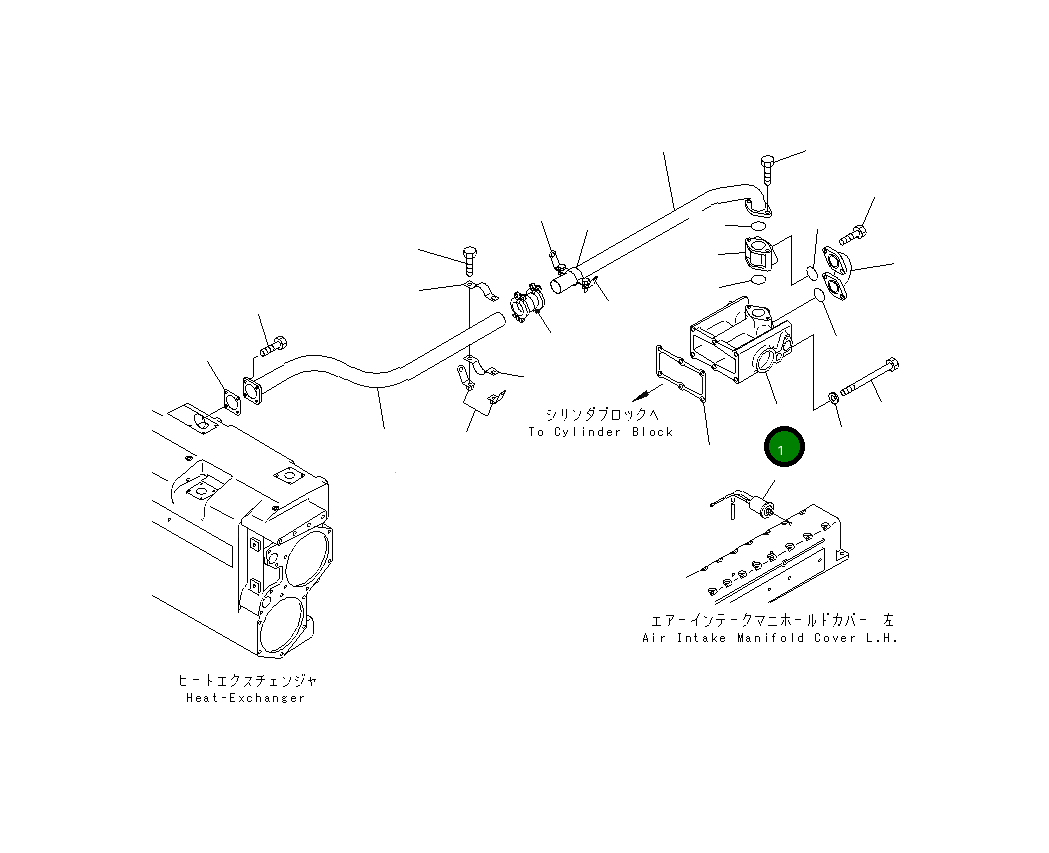 シリンダブロックへ
To Cylinder Block

1

エアーインテークマニホールドカバー 左
Air Intake Manifold Cover L.H.

ヒートエクスチェンジャ
Heat-Exchanger