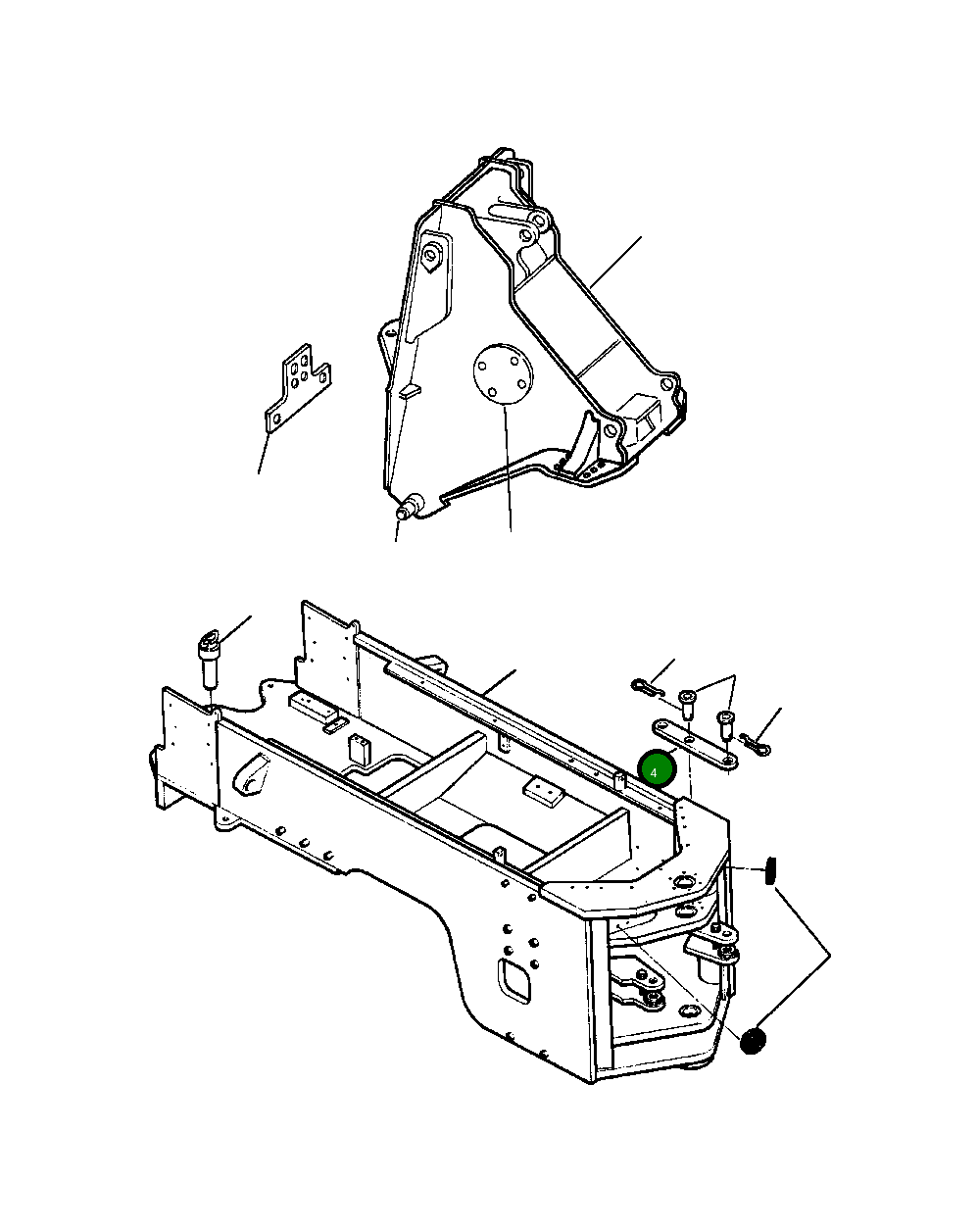 4