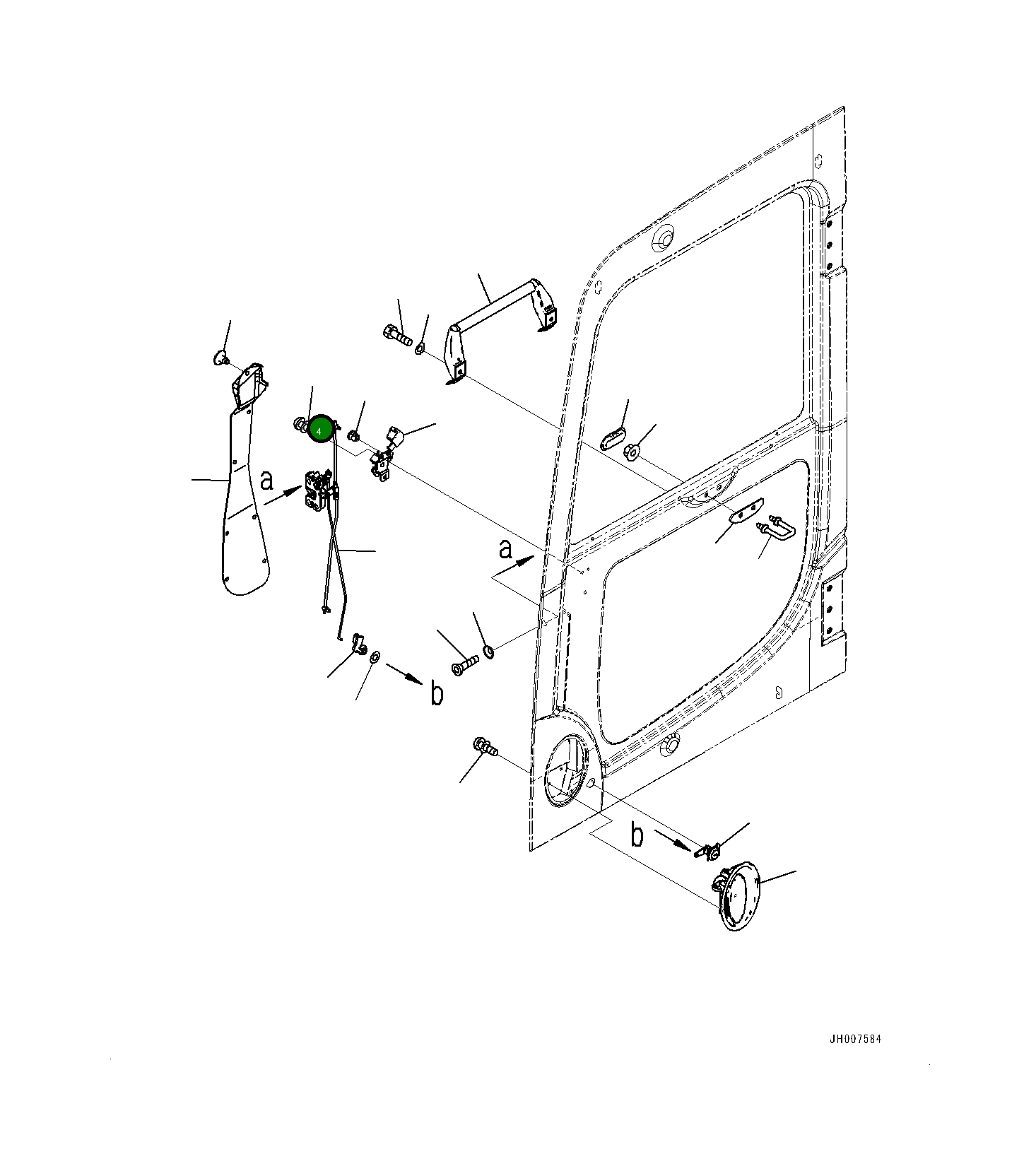 4
a
a
b
b
JH007584