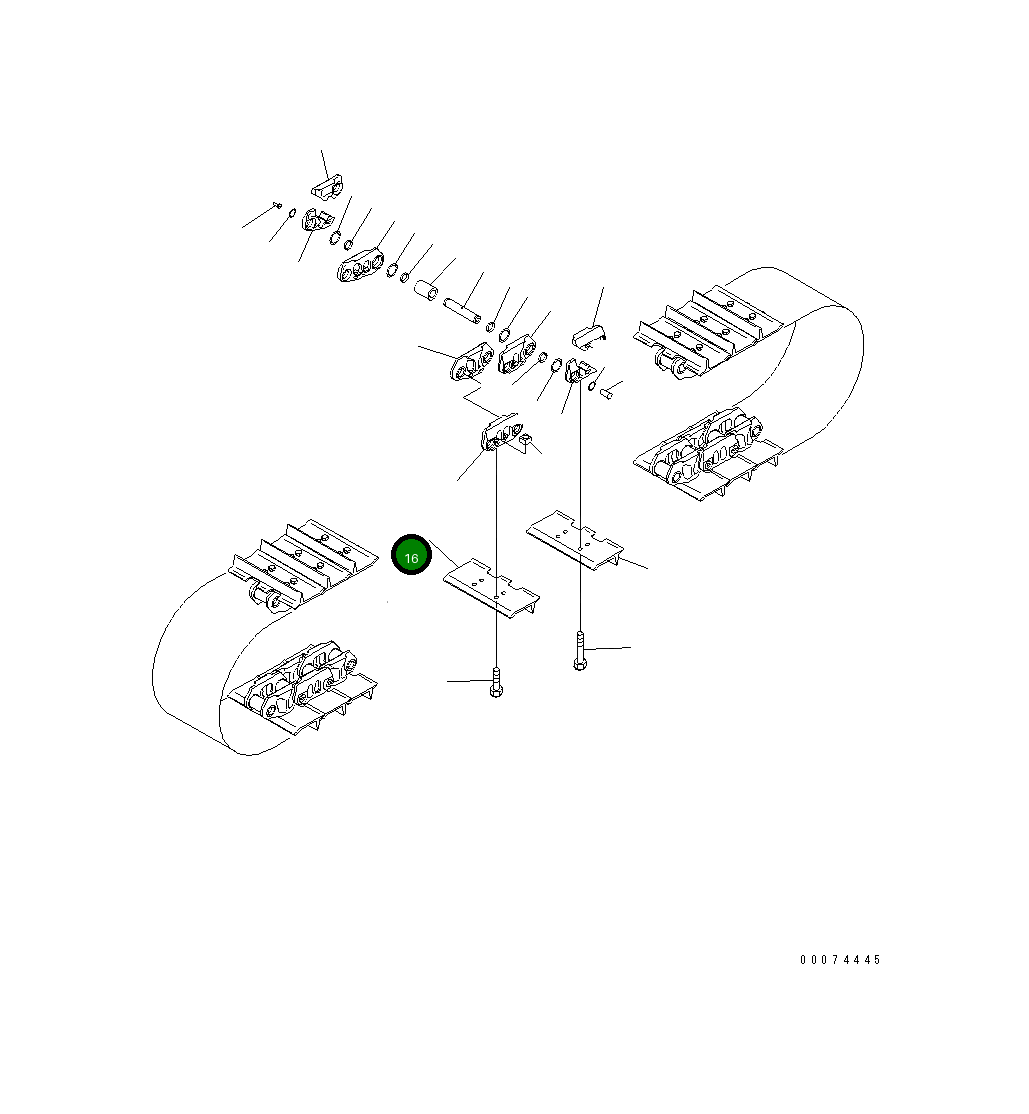 16

00074445