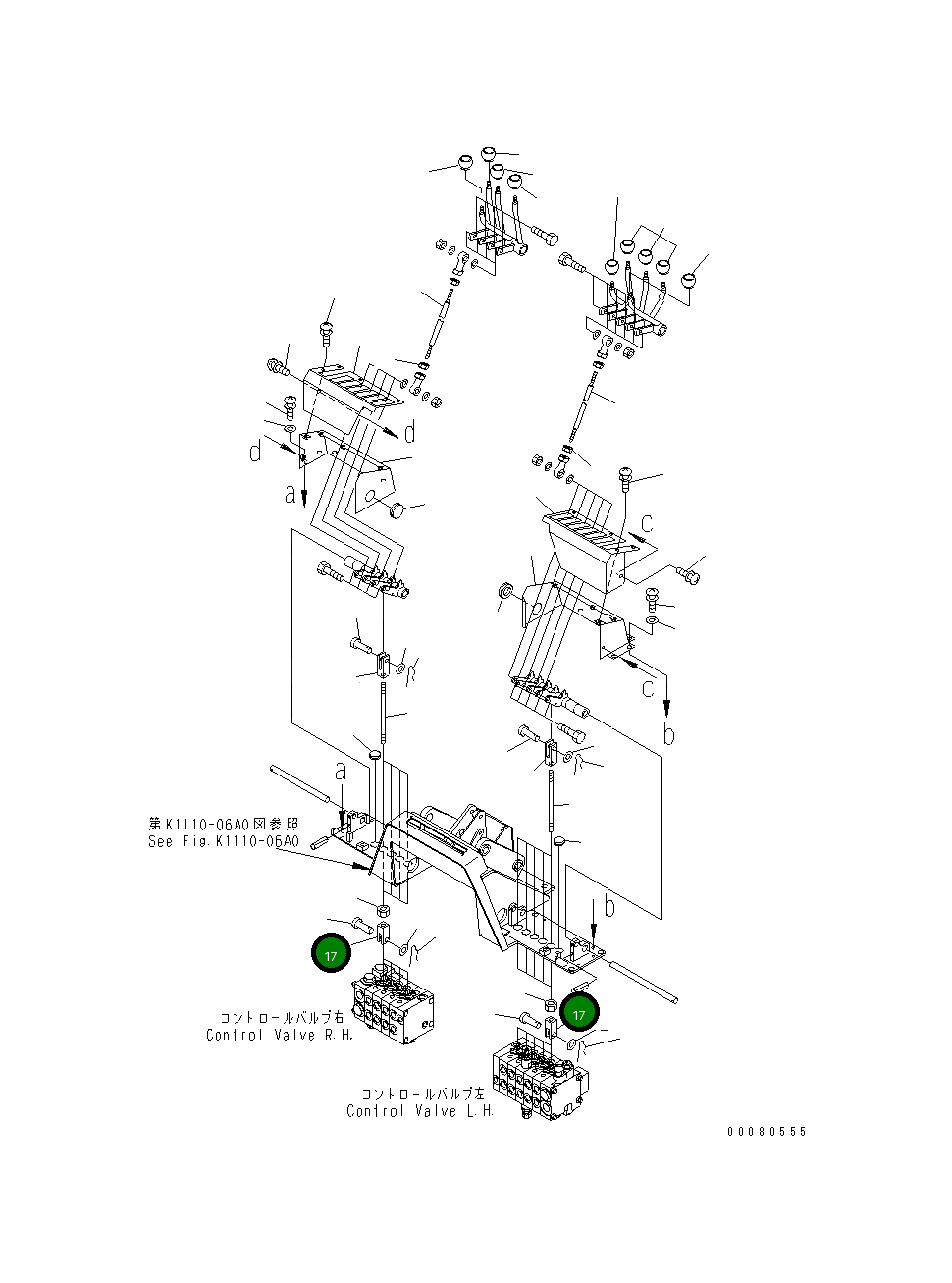 d
d
a
c
c
b
a
第K1110-06A0図参照
See Fig.K1110-06A0
b
17
17
コントロールバルブ右
Control Valve R.H.
コントロールバルブ左
Control Valve L.H.
00080555