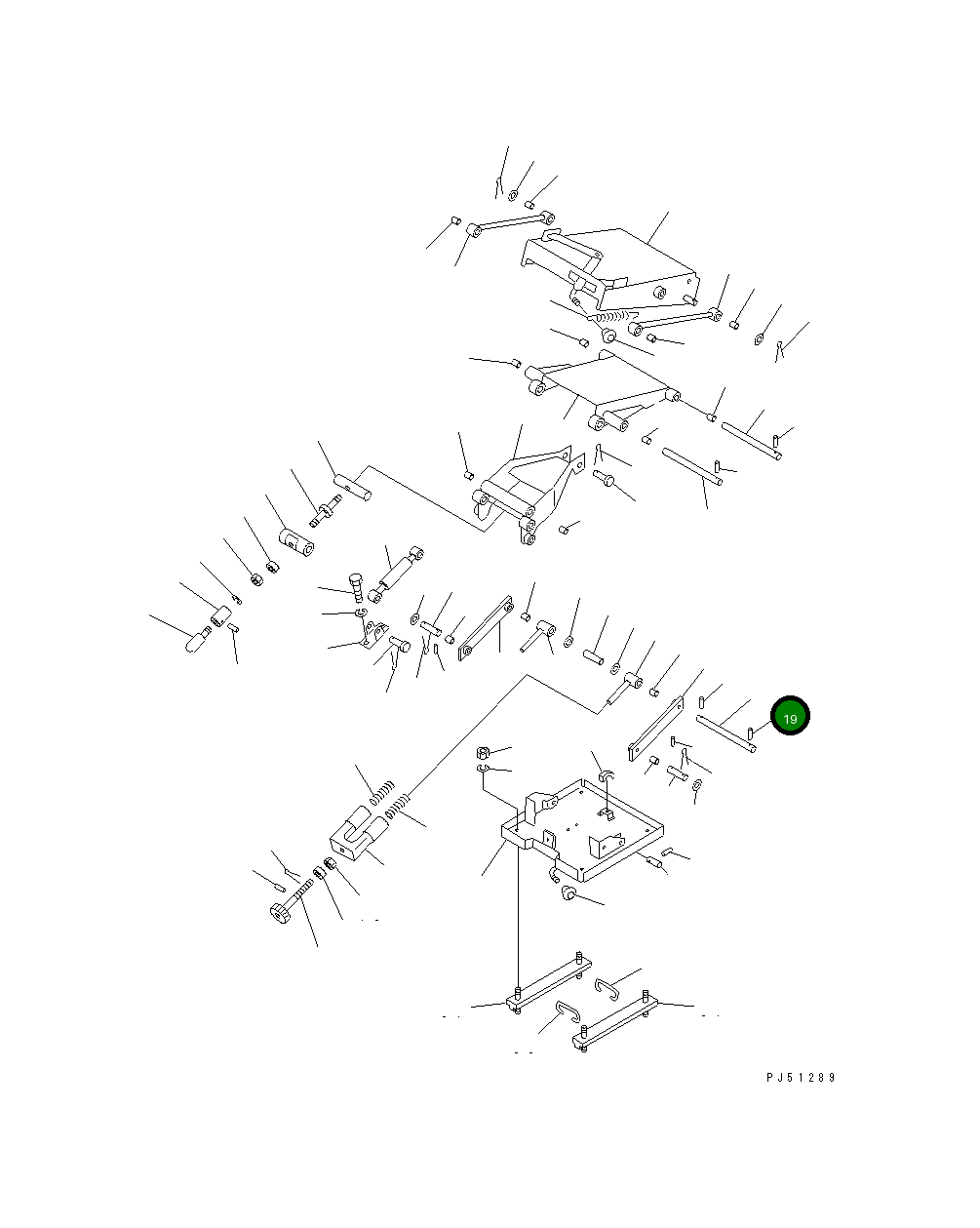 19

PJ51289