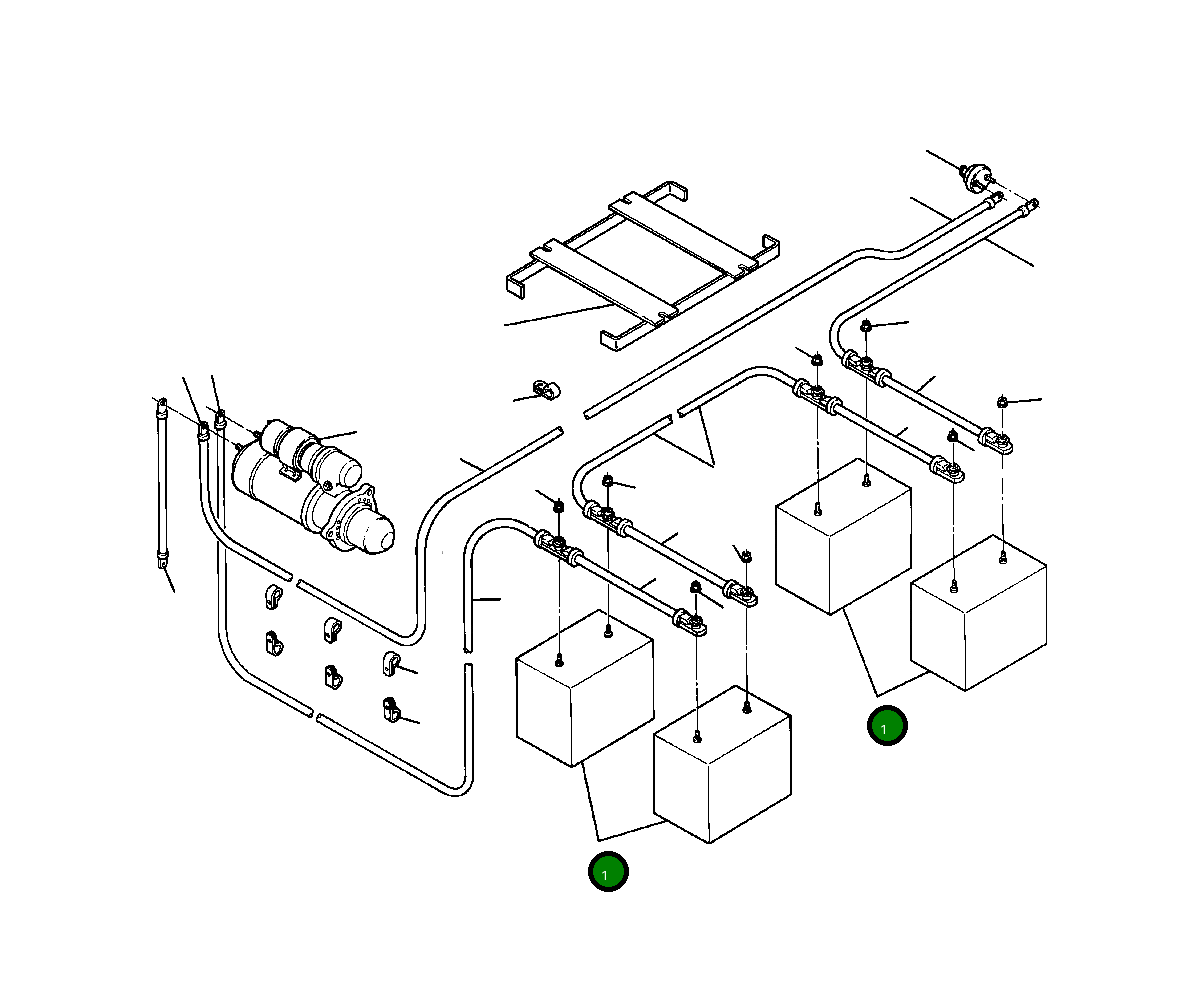 1

1