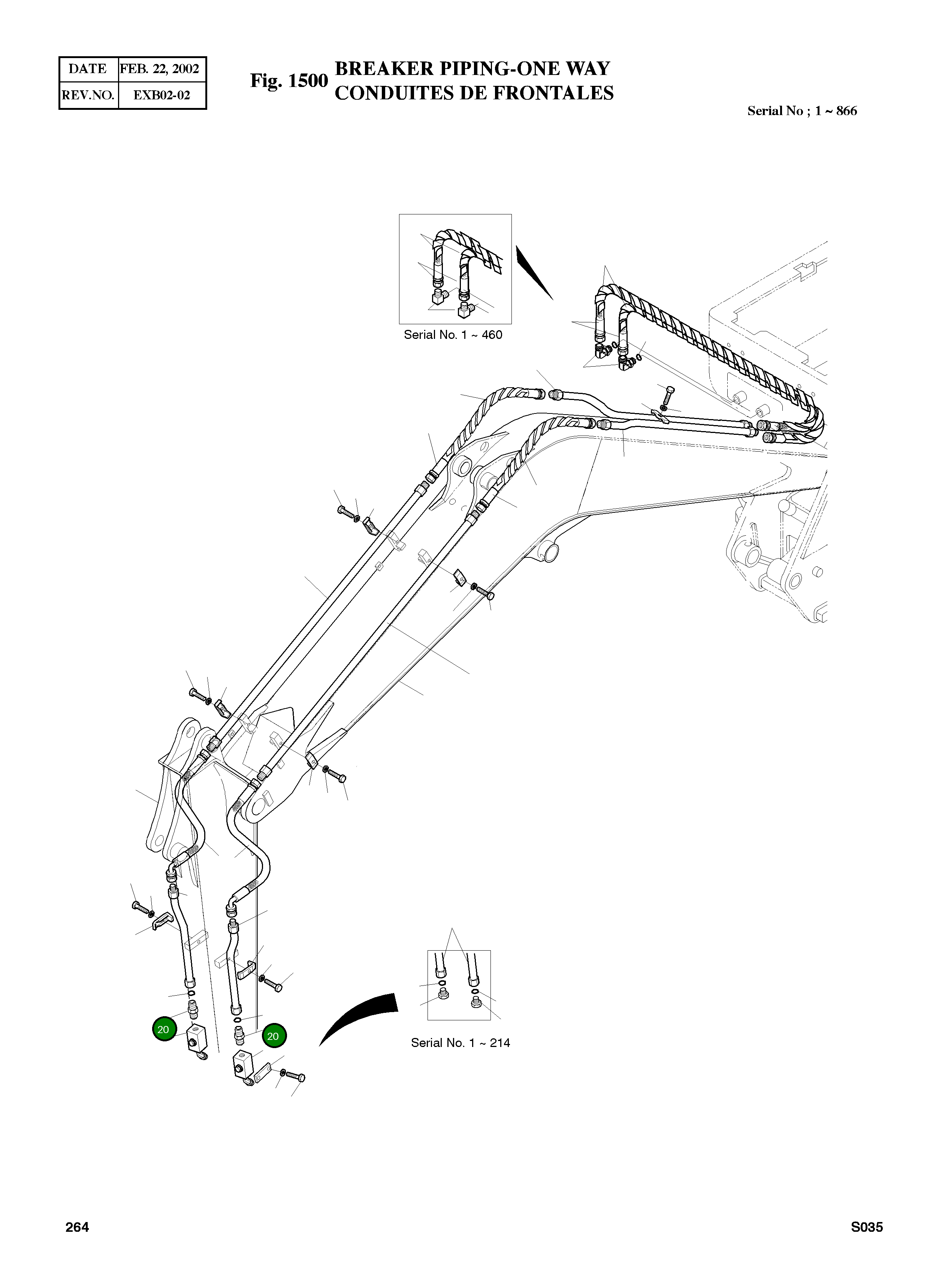 | DATE | FEB. 22, 2002 |
|---|---|
| REV.NO. | EXB02-02 |

Fig. 1500 BREAKER PIPING-ONE WAY
CONDUITES DE FRONTALES

Serial No ; 1 ~ 866

Serial No. 1 ~ 460

20

20

Serial No. 1 ~ 214

264

S035