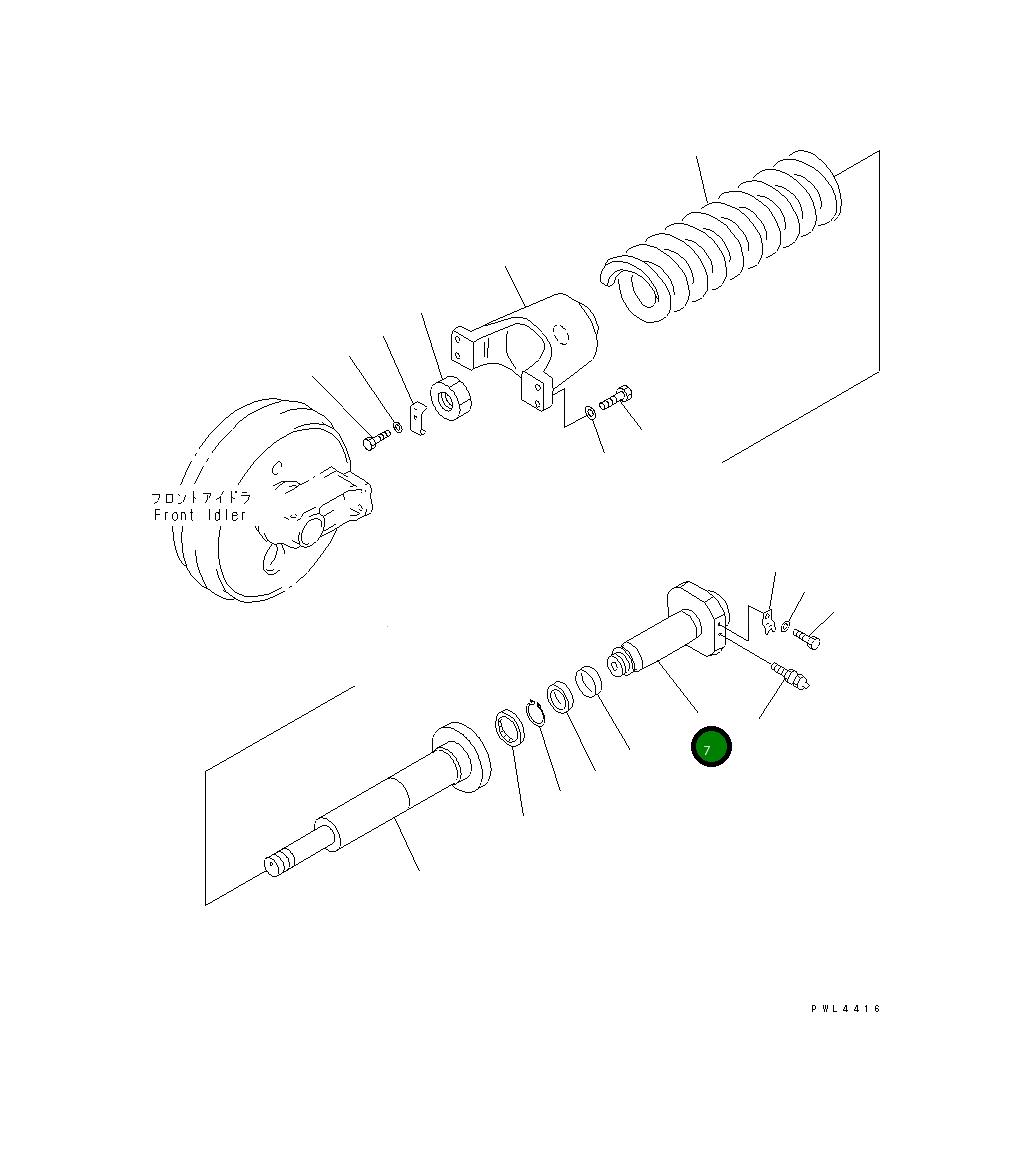 フロントアイドラ
Front Idler

7

PWL4416