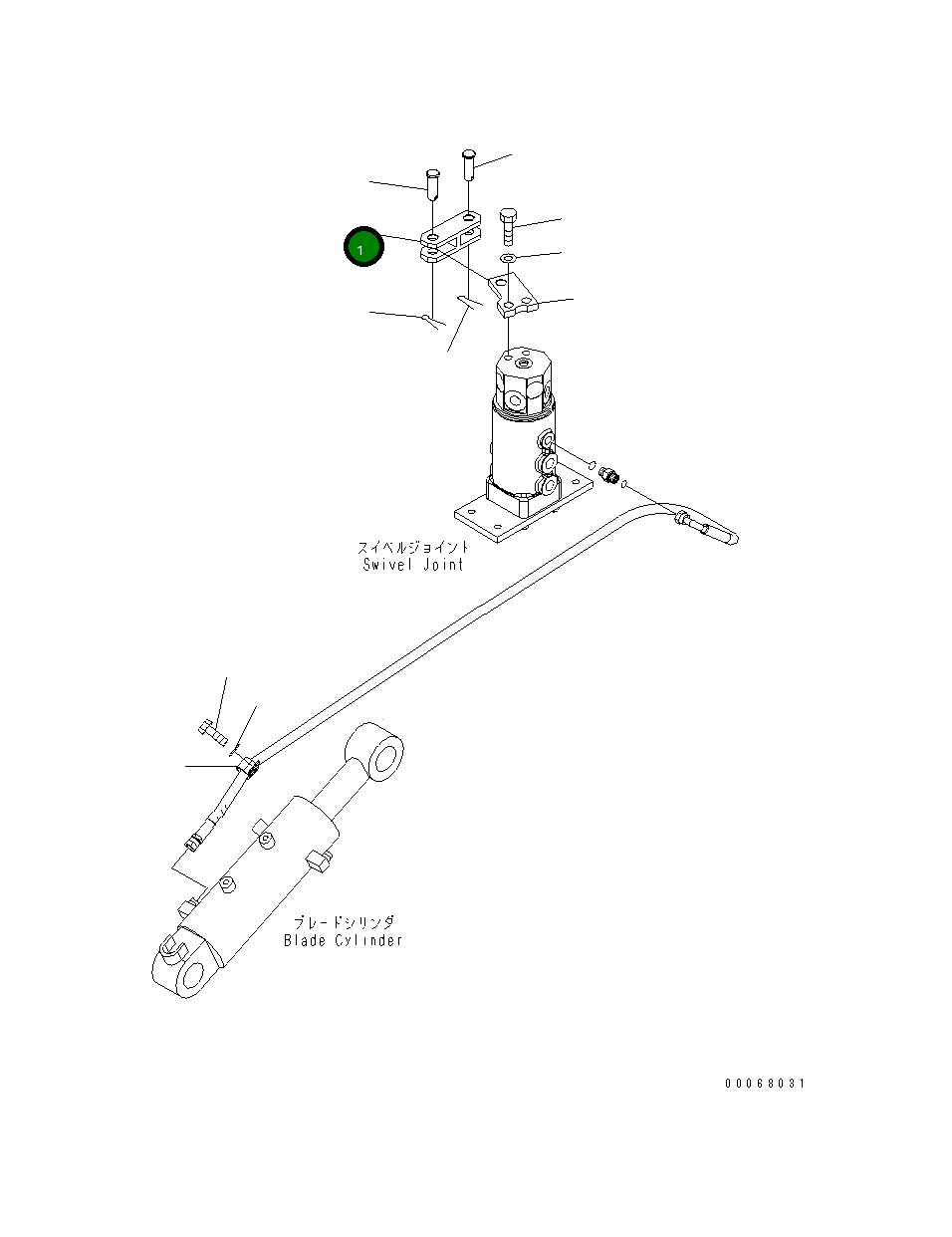 1

スイベルジョイント
Swivel Joint

ブレードシリンダ
Blade Cylinder

00068031