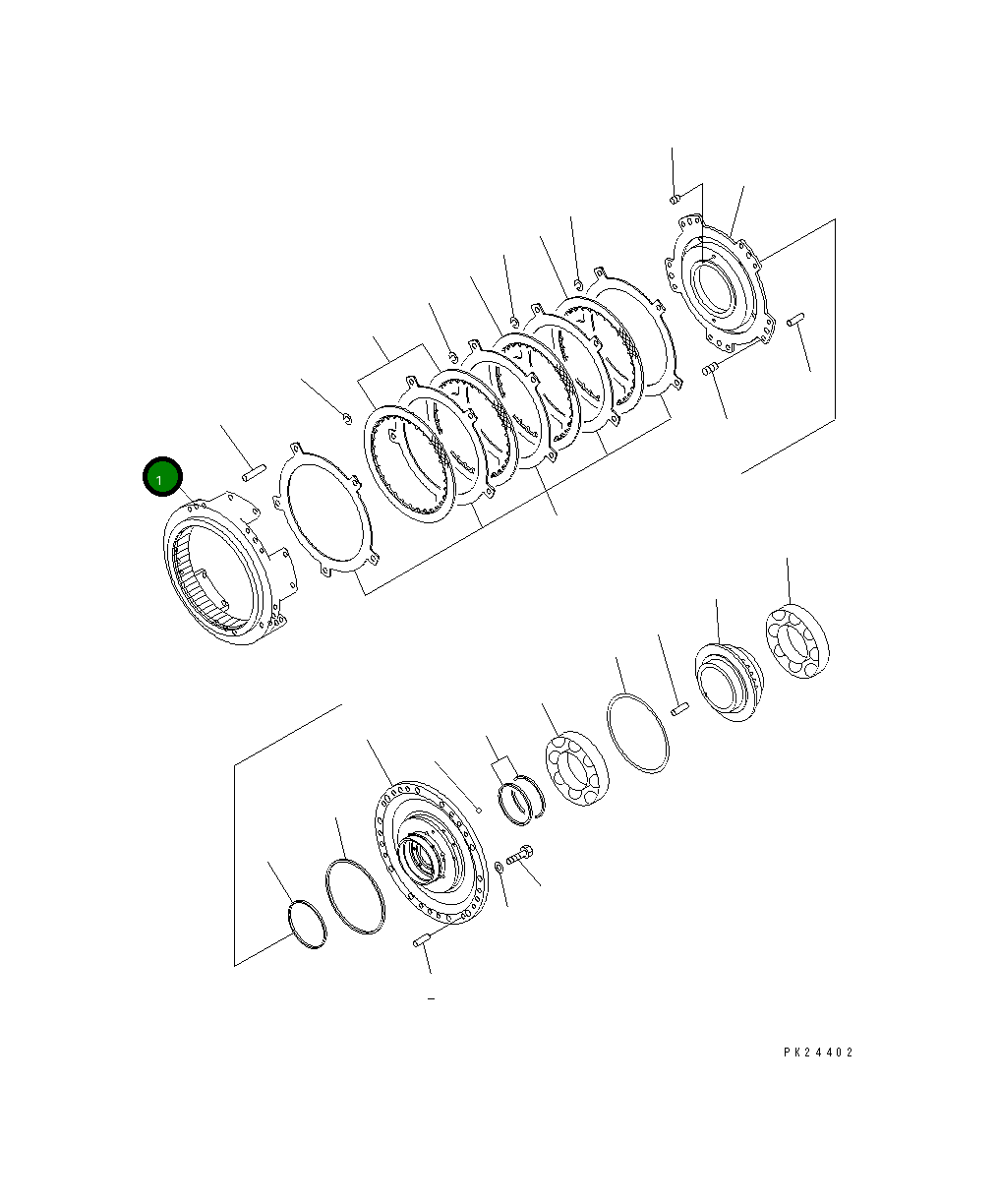 1

PK24402