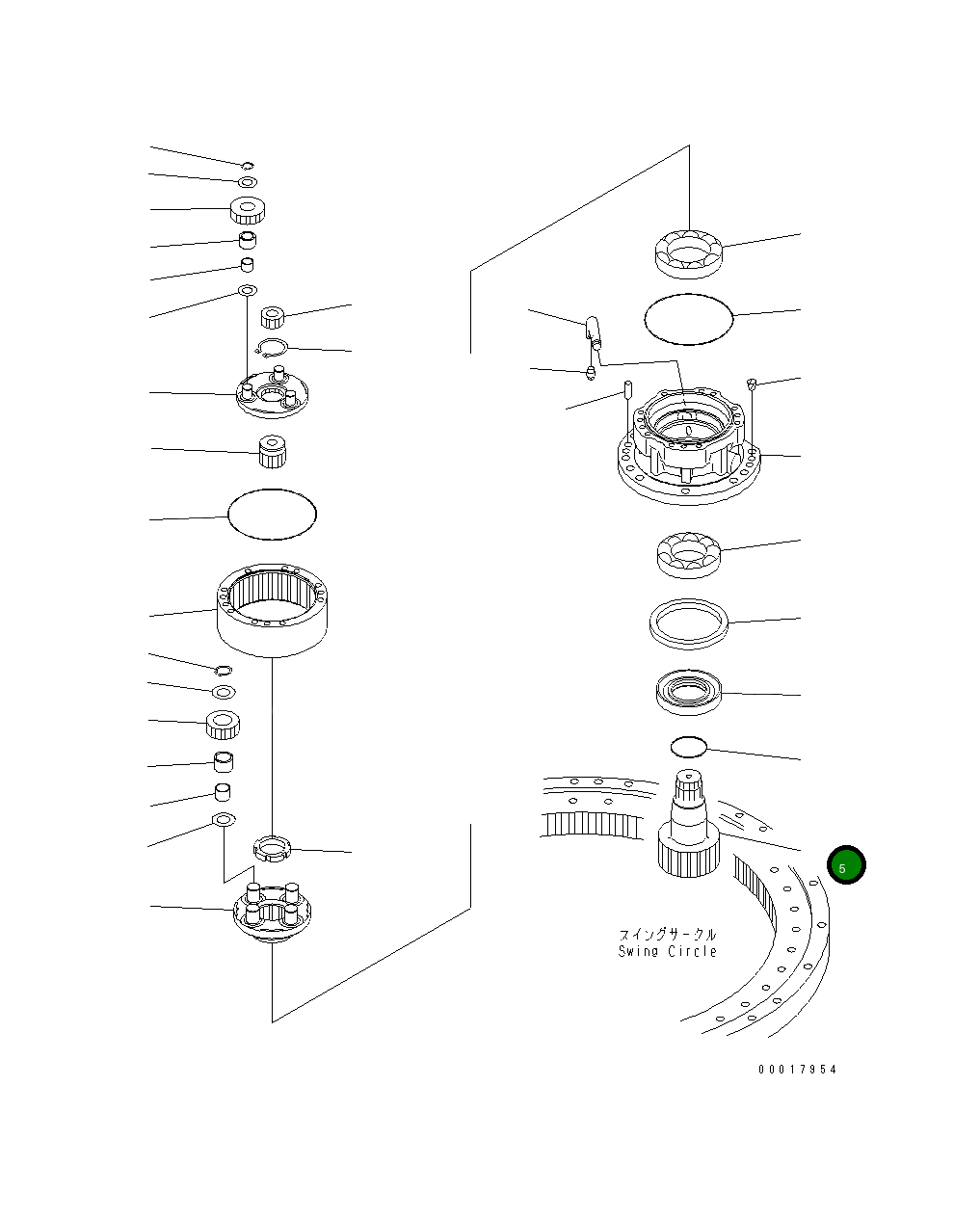 5

スイングサークル
Swing Circle

00017954