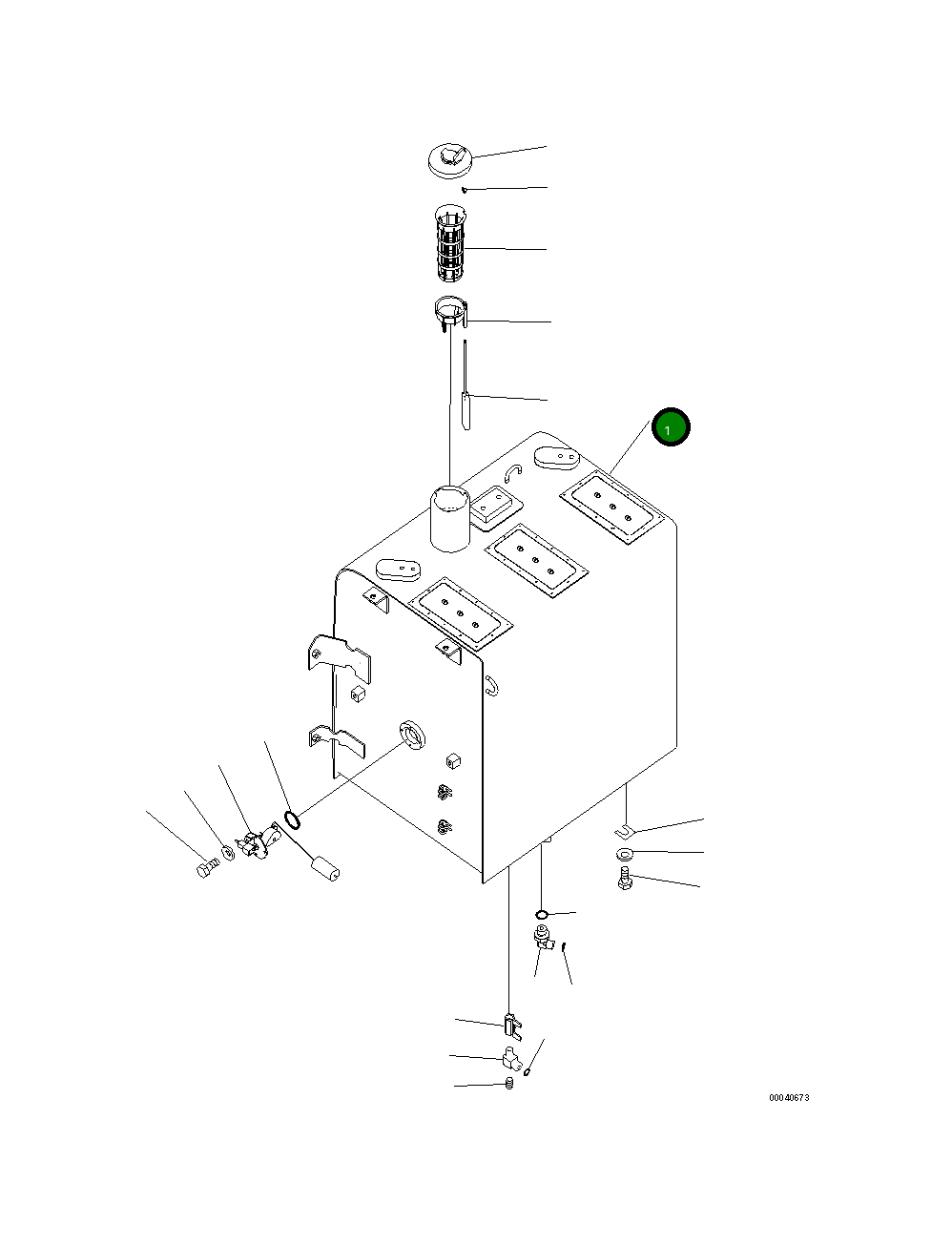 1

00040673