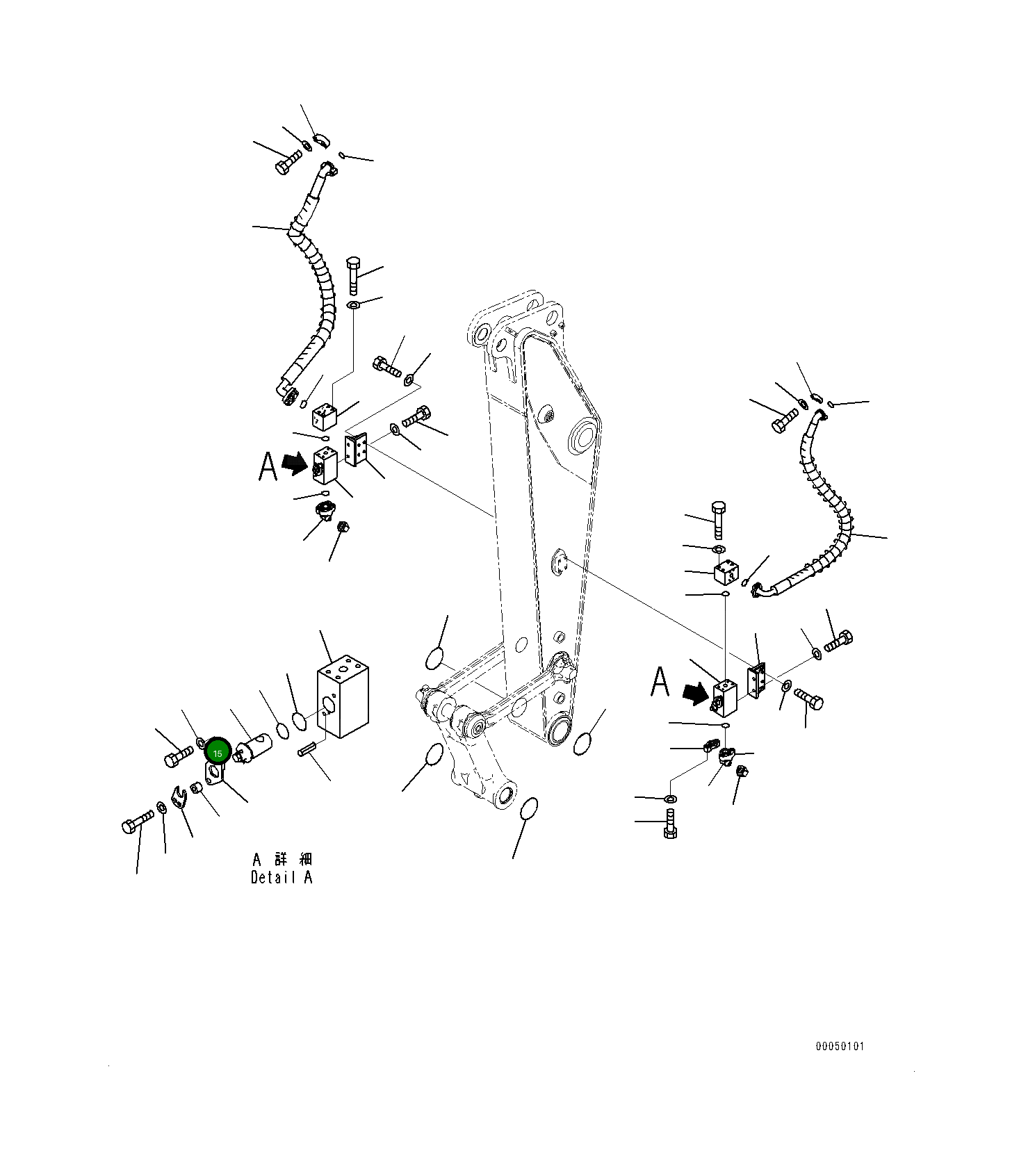 A

A

15

A 詳 細
Detail A

00050101