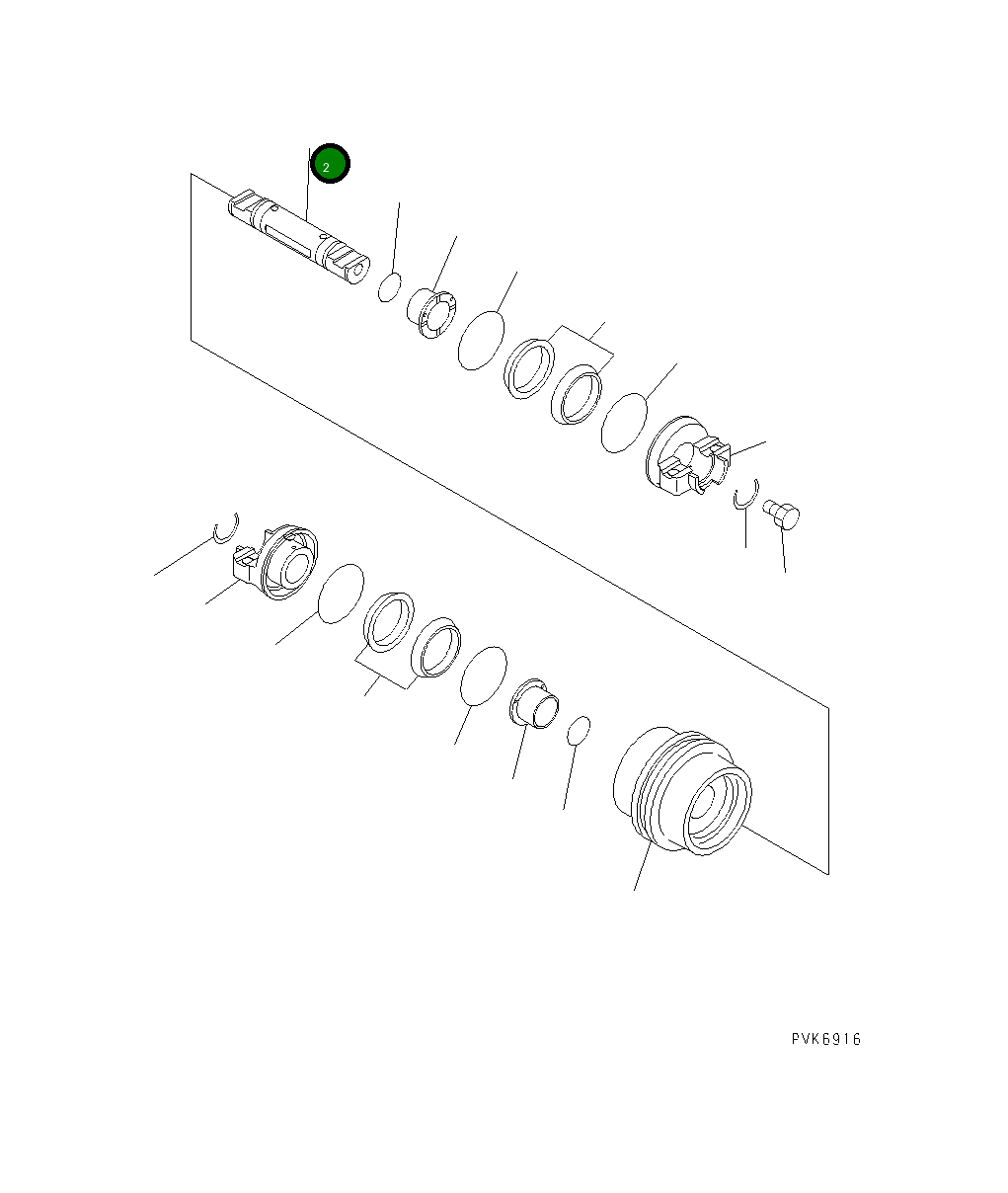 2

PVK6916