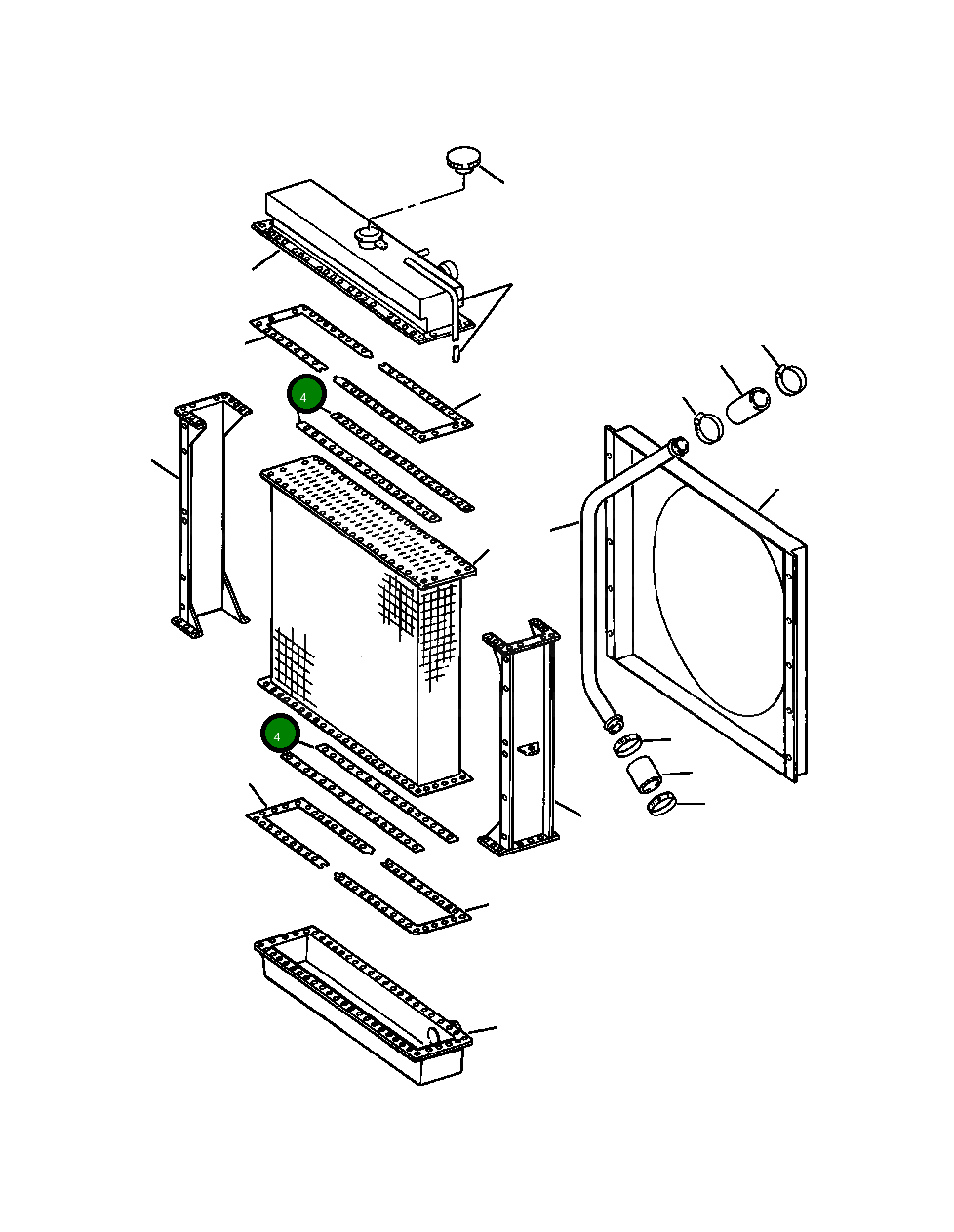 4

4