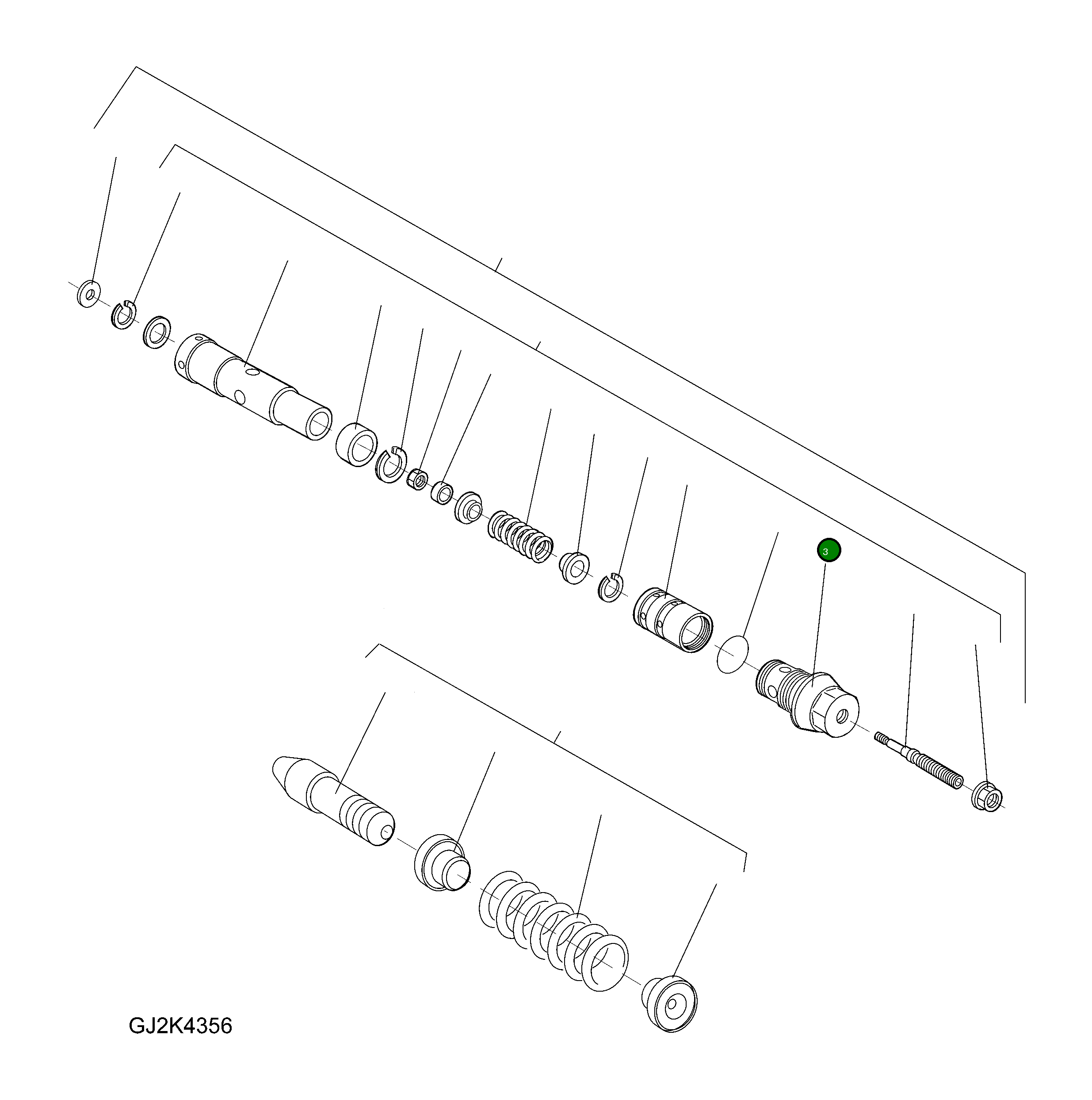 3

GJ2K4356