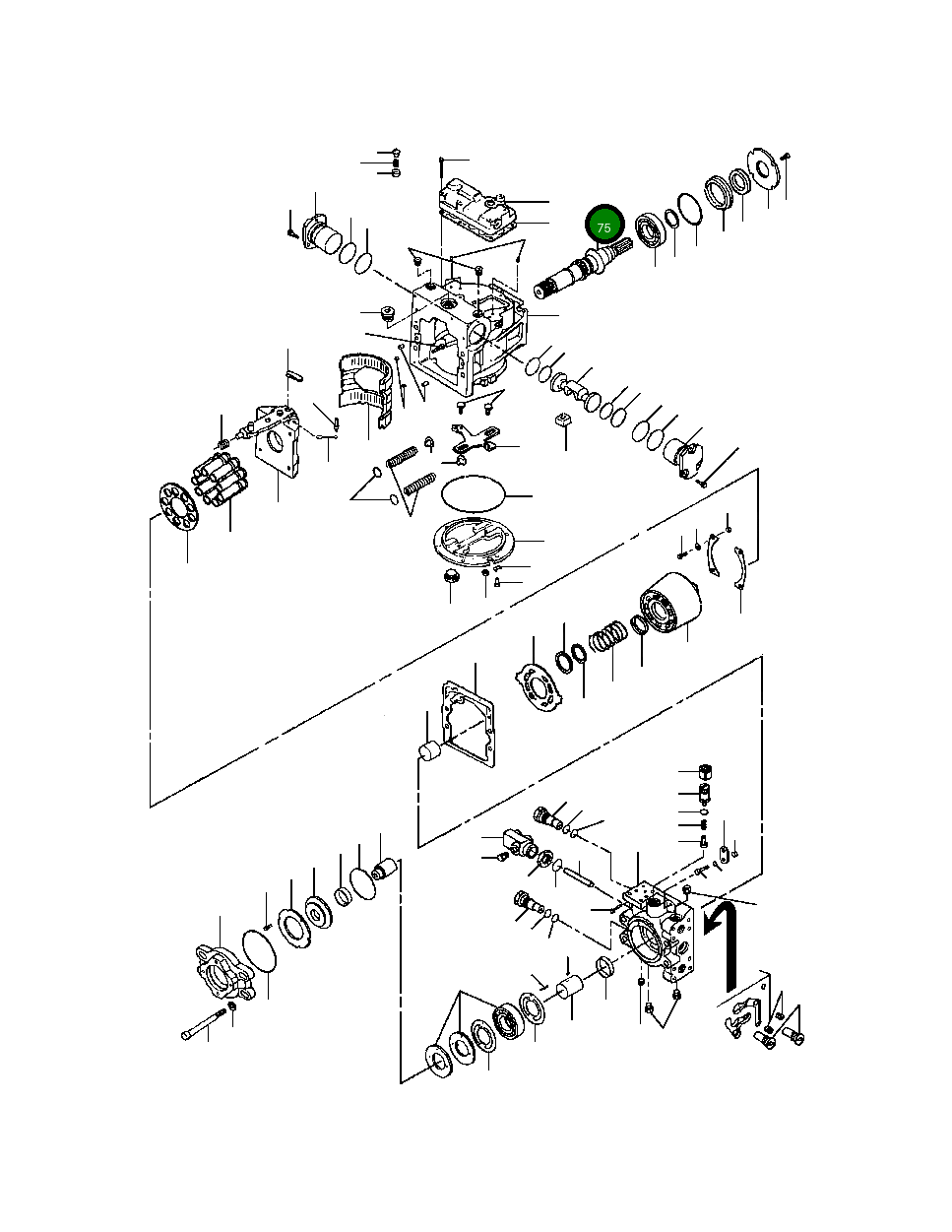 75