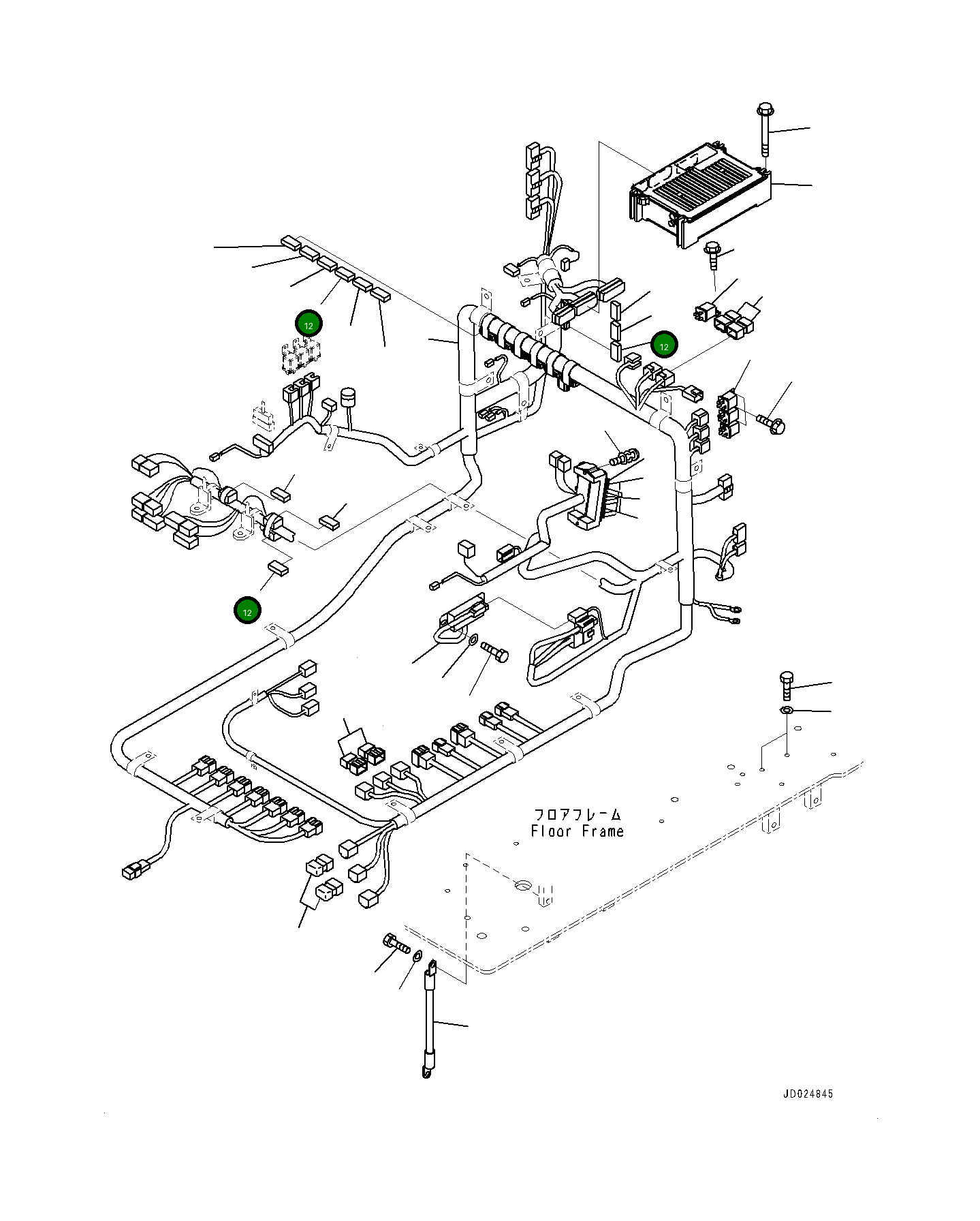 12

12

12

フロアフレーム
Floor Frame

JD024845